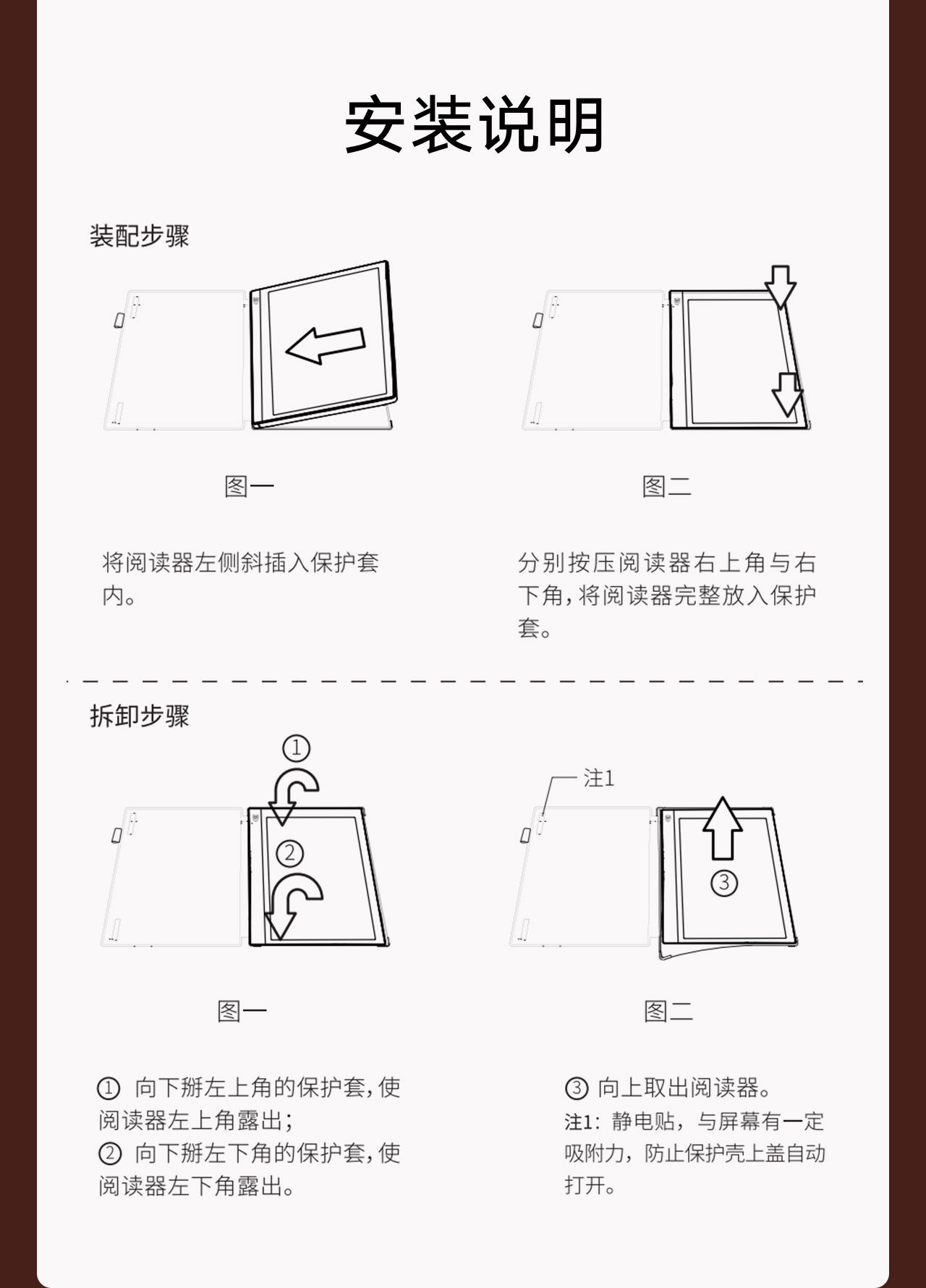 安装说明

装配步骤

图一

将阅读器左侧斜插入保护套内。

图二

分别按压阅读器右上角与右下角，将阅读器完整放入保护套。

拆卸步骤

①

②

图一

① 向下掰左上角的保护套，使阅读器左上角露出；
② 向下掰左下角的保护套，使阅读器左下角露出。

注1

③

图二

③ 向上取出阅读器。
注1：静电贴，与屏幕有一定吸附力，防止保护壳上盖自动打开。