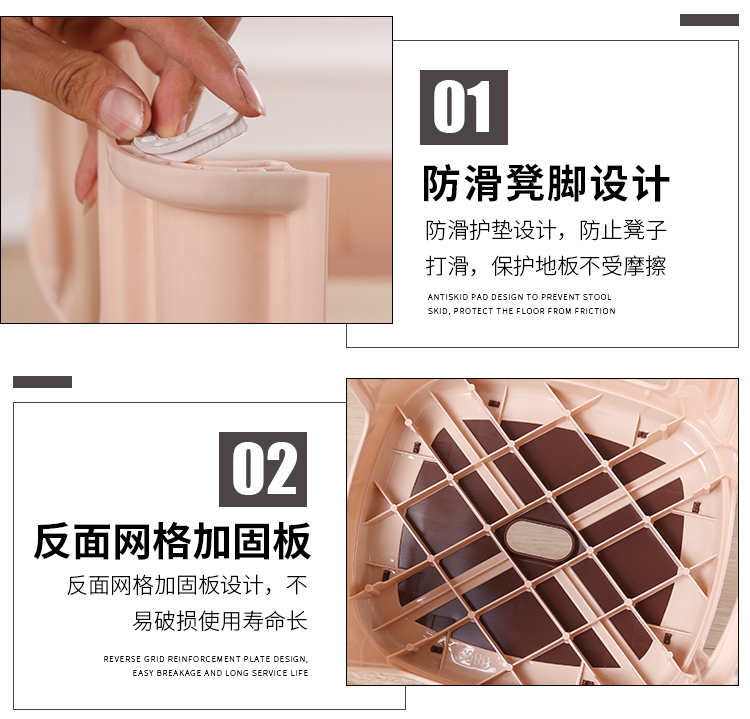 01

防滑凳脚设计

防滑护垫设计，防止凳子打滑，保护地板不受摩擦

ANTISKID PAD DESIGN TO PREVENT STOOL SKID, PROTECT THE FLOOR FROM FRICTION

02

反面网格加固板

反面网格加固板设计，不易破损使用寿命长

REVERSE GRID REINFORCEMENT PLATE DESIGN, EASY BREAKAGE AND LONG SERVICE LIFE