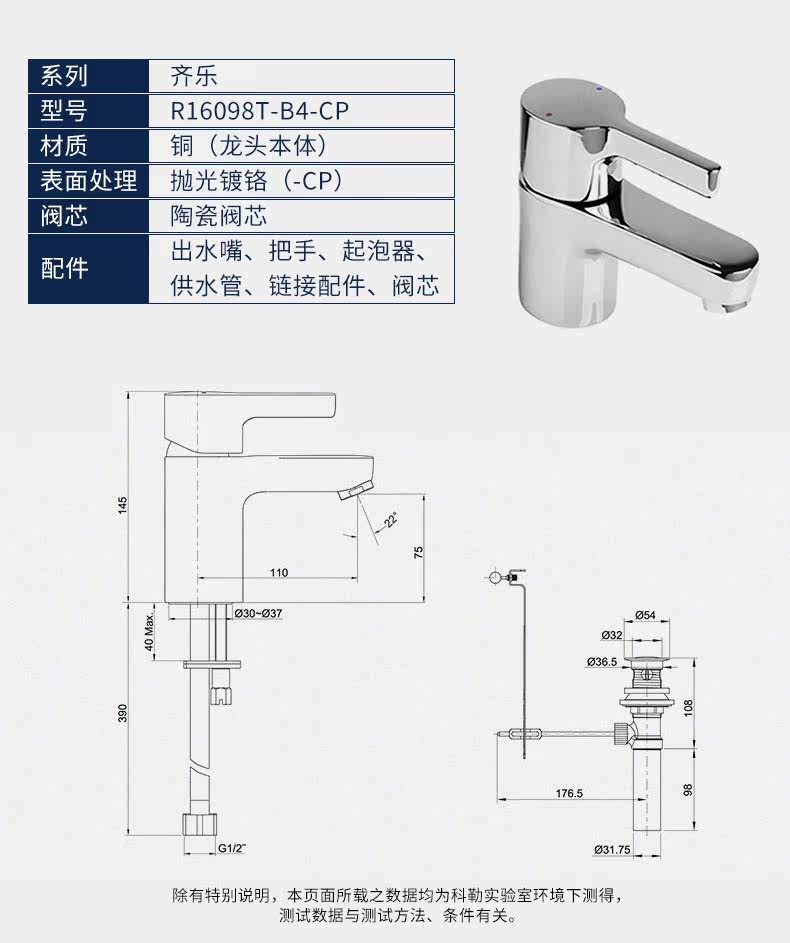 | 系列 | 齐乐 |
|---|---|
| 型号 | R16098T-B4-CP |
| 材质 | 铜（龙头本体） |
| 表面处理 | 抛光镀铬（-CP） |
| 阀芯 | 陶瓷阀芯 |
| 配件 | 出水嘴、把手、起泡器、供水管、链接配件、阀芯 |

145
22°
75
110
Ø30~Ø37
40 Max.
390
G1/2"

Ø54
Ø32
Ø36.5
108
176.5
98
Ø31.75

除有特别说明，本页面所载之数据均为科勒实验室环境下测得，测试数据与测试方法、条件有关。