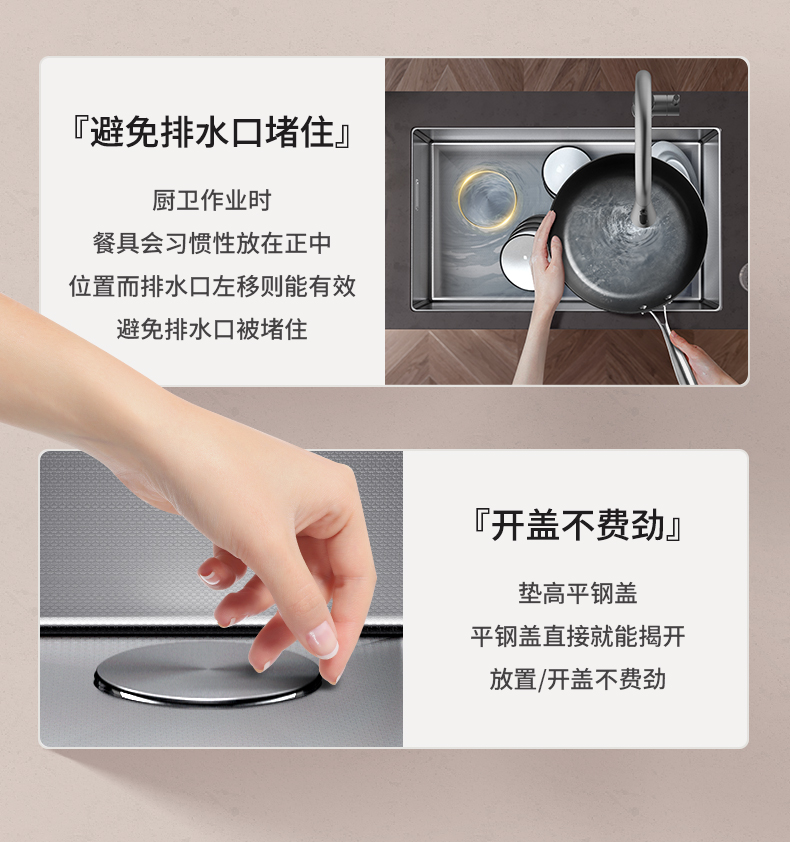 『避免排水口堵住』

厨卫作业时
餐具会习惯性放在正中
位置而排水口左移则能有效
避免排水口被堵住

『开盖不费劲』

垫高平钢盖
平钢盖直接就能揭开
放置/开盖不费劲