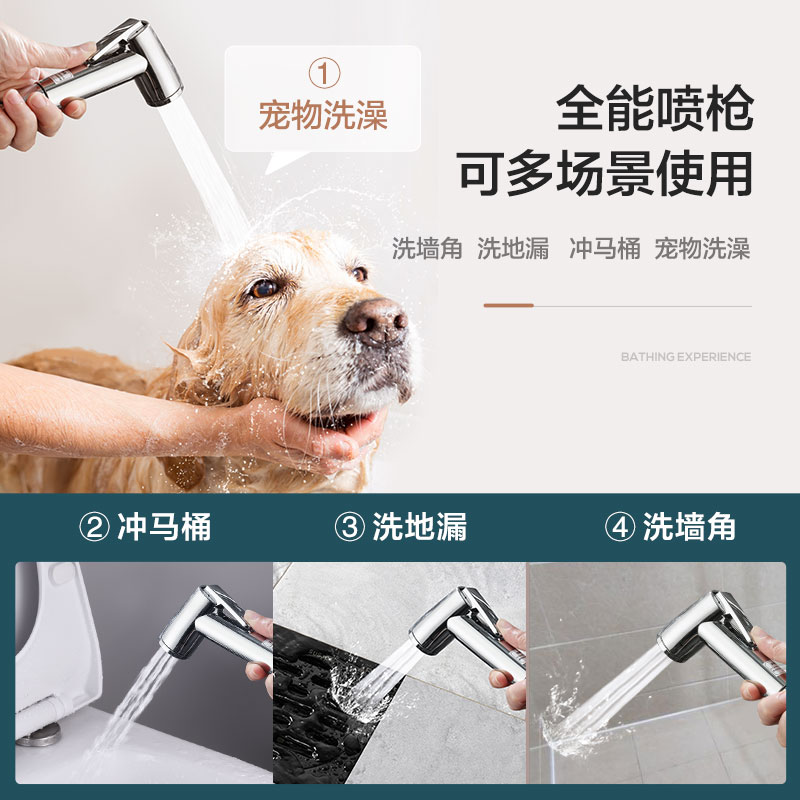 ① 宠物洗澡

全能喷枪
可多场景使用

洗墙角 洗地漏 冲马桶 宠物洗澡

BATHING EXPERIENCE

② 冲马桶 ③ 洗地漏 ④ 洗墙角