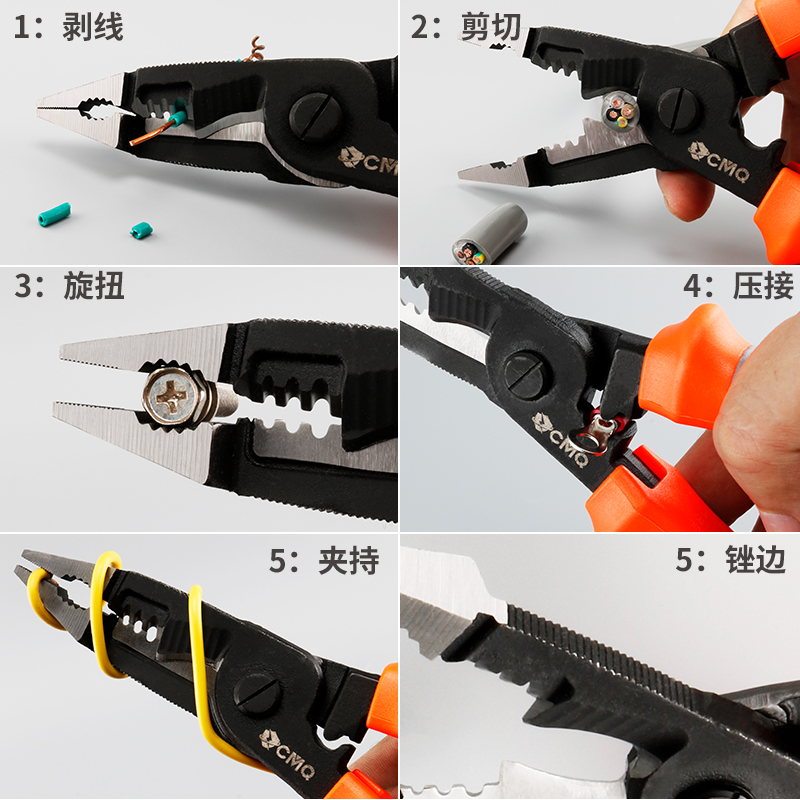 1：剥线

CMQ

2：剪切

CMQ

3：旋扭

4：压接

CMQ

5：夹持

CMQ

5：锉边