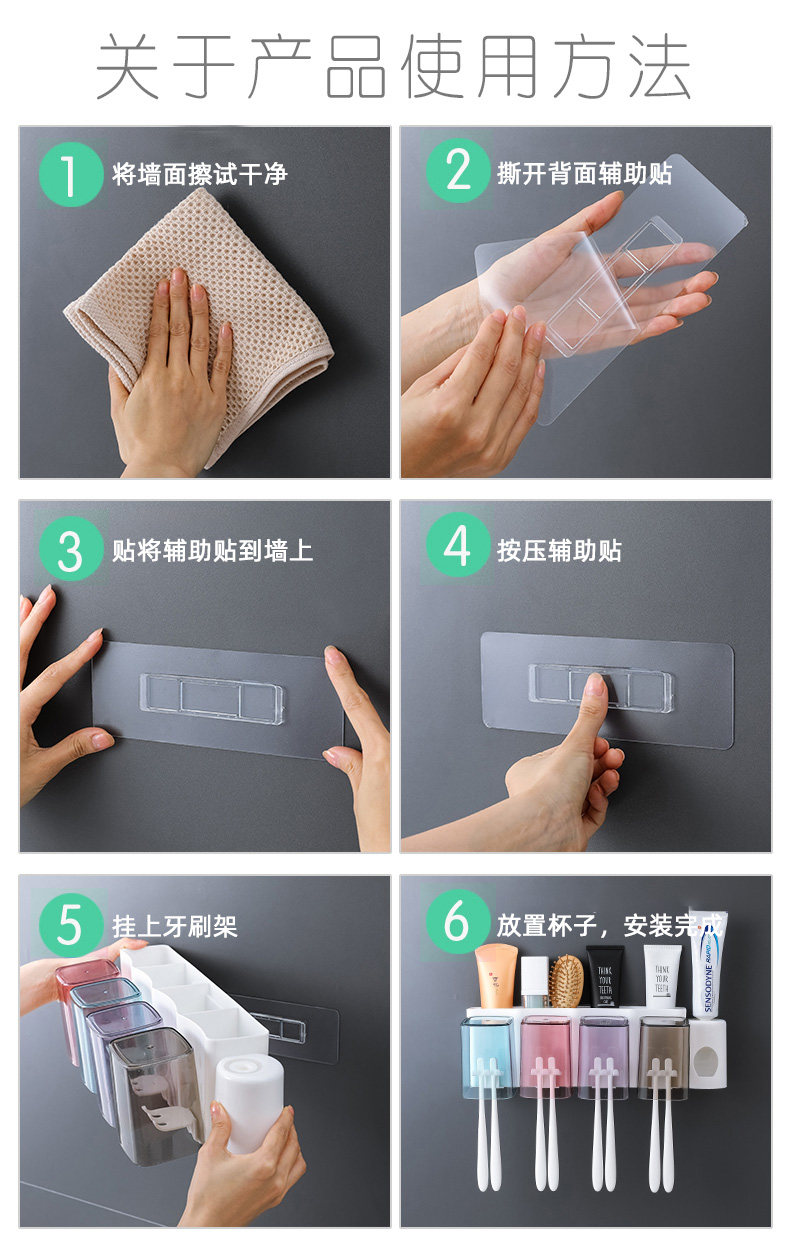 关于产品使用方法

1 将墙面擦试干净

2 撕开背面辅助贴

3 贴将辅助贴到墙上

4 按压辅助贴

5 挂上牙刷架

6 放置杯子，安装完成

THINK YOUR TEETH

THINK YOUR TEETH

SENSODYNE