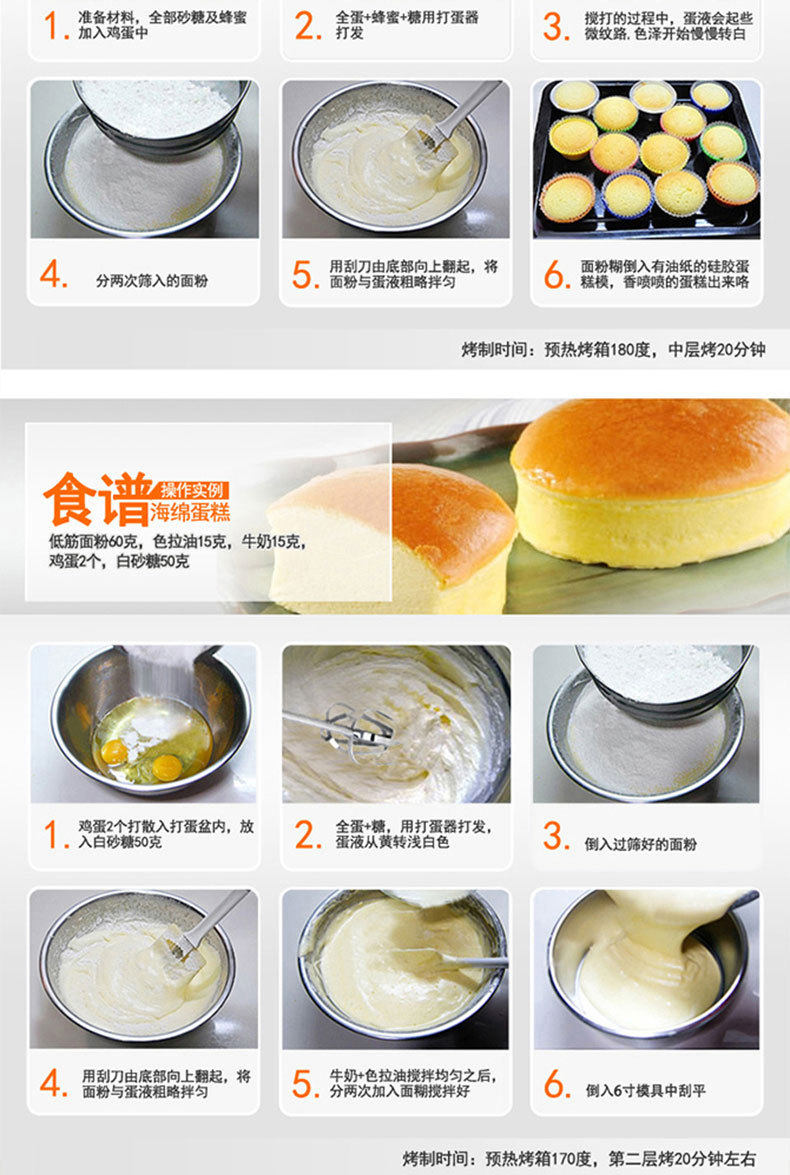 1. 准备材料，全部砂糖及蜂蜜加入鸡蛋中

2. 全蛋+蜂蜜+糖用打蛋器打发

3. 搅打的过程中，蛋液会起些微纹路，色泽开始慢慢转白

4. 分两次筛入的面粉

5. 用刮刀由底部向上翻起，将面粉与蛋液粗略拌匀

6. 面粉糊倒入有油纸的硅胶蛋糕模，香喷喷的蛋糕出来咯

烤制时间：预热烤箱180度，中层烤20分钟

食谱 操作实例 海绵蛋糕

低筋面粉60克，色拉油15克，牛奶15克，鸡蛋2个，白砂糖50克

1. 鸡蛋2个打散入打蛋盆内，放入白砂糖50克

2. 全蛋+糖，用打蛋器打发，蛋液从黄转浅白色

3. 倒入过筛好的面粉

4. 用刮刀由底部向上翻起，将面粉与蛋液粗略拌匀

5. 牛奶+色拉油搅拌均匀之后，分两次加入面糊搅拌好

6. 倒入6寸模具中刮平

烤制时间：预热烤箱170度，第二层烤20分钟左右