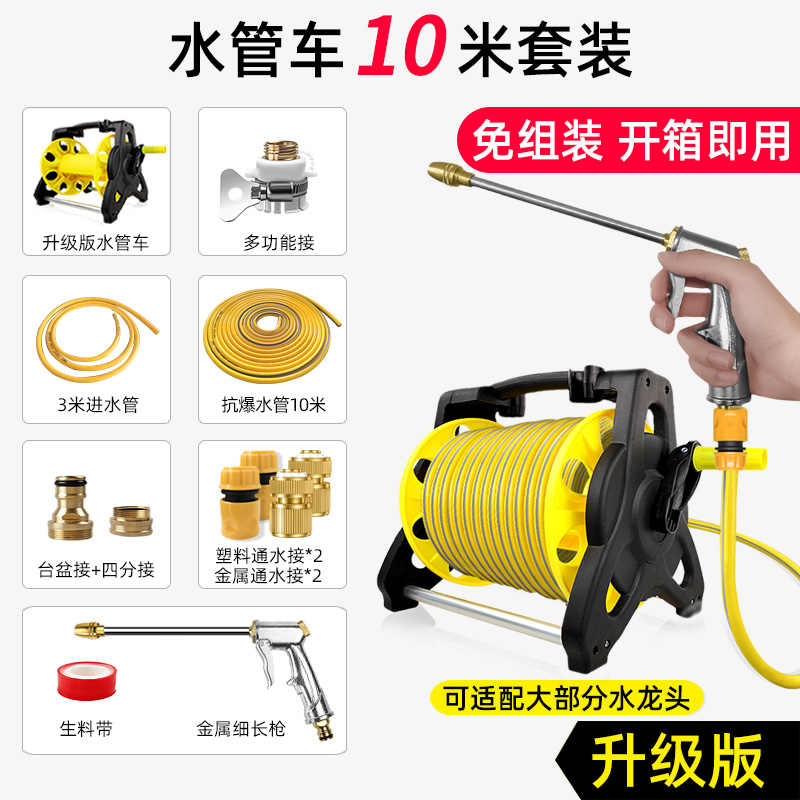 水管车 10 米套装

免组装 开箱即用

升级版水管车

多功能接

3米进水管

抗爆水管10米

台盆接+四分接

塑料通水接*2
金属通水接*2

生料带

金属细长枪

可适配大部分水龙头

升级版