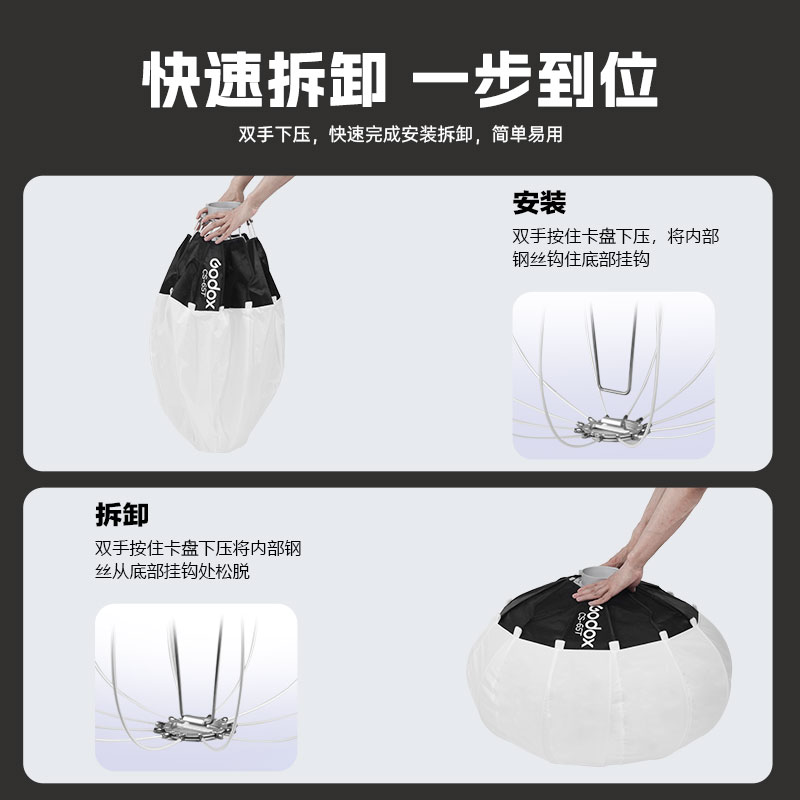 快速拆卸 一步到位

双手下压，快速完成安装拆卸，简单易用

Godox
CS-65T

安装

双手按住卡盘下压，将内部钢丝钩住底部挂钩

拆卸

双手按住卡盘下压将内部钢丝从底部挂钩处松脱

Godox
CS-65T