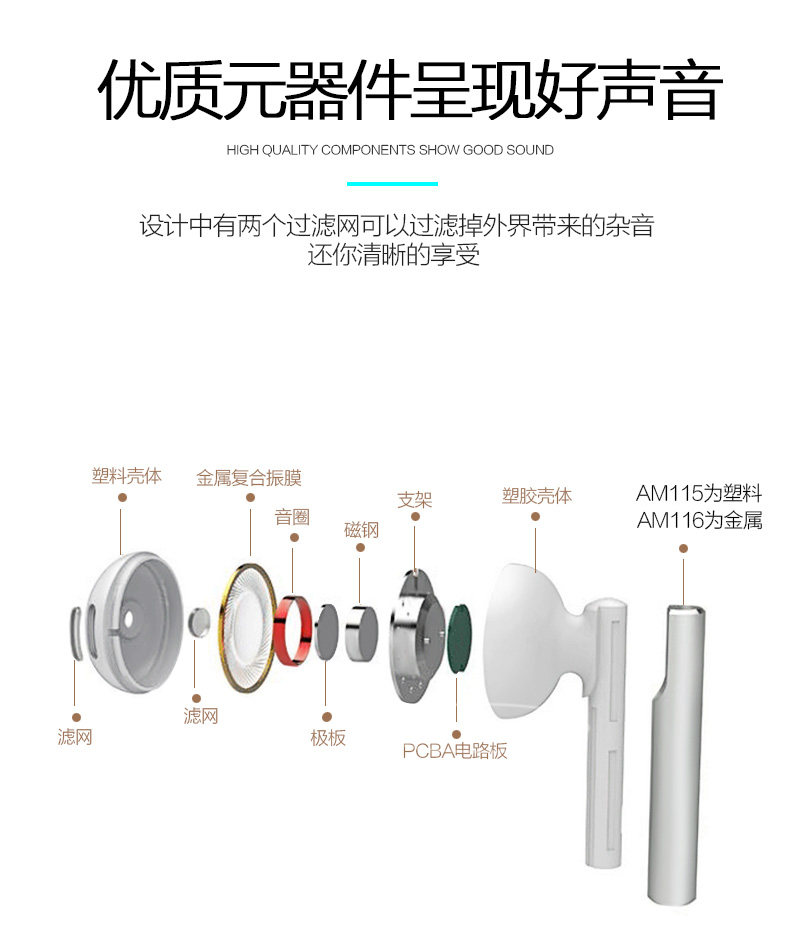 优质元器件呈现好声音

HIGH QUALITY COMPONENTS SHOW GOOD SOUND

设计中有两个过滤网可以过滤掉外界带来的杂音
还你清晰的享受

塑料壳体
金属复合振膜
音圈
磁钢
支架
塑胶壳体
AM115为塑料
AM116为金属
滤网
滤网
极板
PCBA电路板