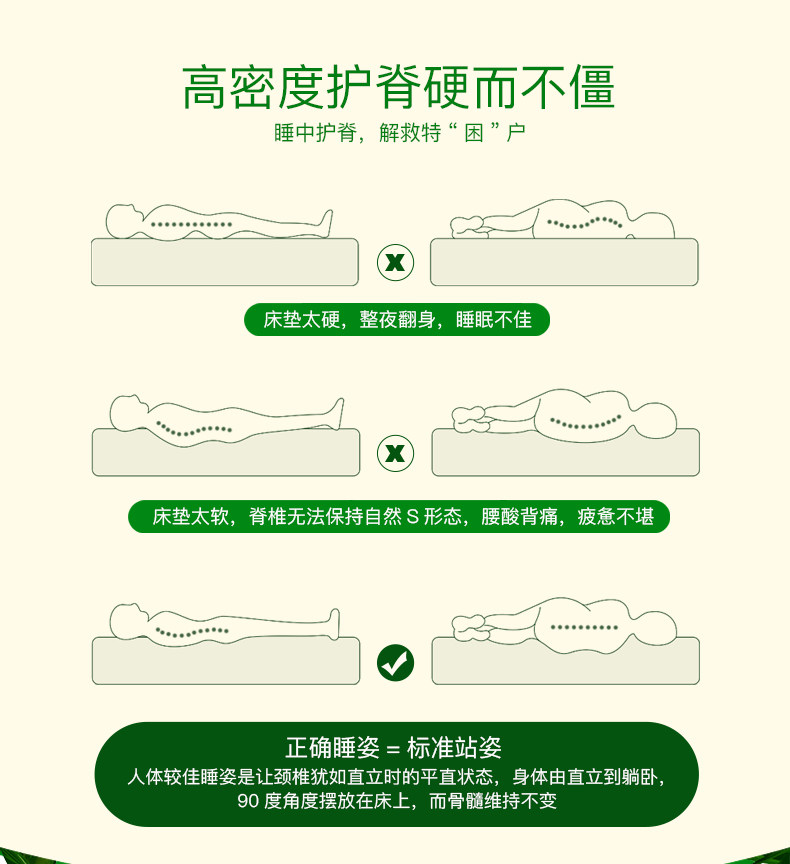 高密度护脊硬而不僵

睡中护脊，解救特“困”户

x

床垫太硬，整夜翻身，睡眠不佳

x

床垫太软，脊椎无法保持自然 S 形态，腰酸背痛，疲惫不堪

正确睡姿 = 标准站姿

人体较佳睡姿是让颈椎犹如直立时的平直状态，身体由直立到躺卧，90 度角度摆放在床上，而骨髓维持不变