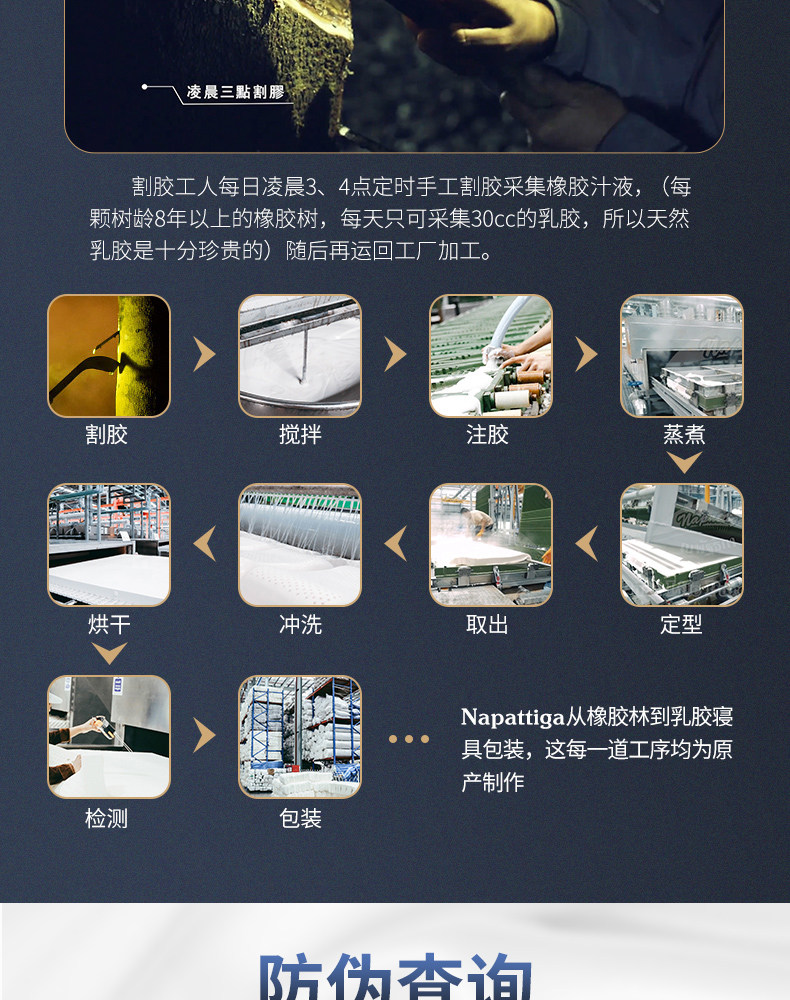 凌晨三點割膠

割胶工人每日凌晨3、4点定时手工割胶采集橡胶汁液，（每颗树龄8年以上的橡胶树，每天只可采集30cc的乳胶，所以天然乳胶是十分珍贵的）随后再运回工厂加工。

割胶

搅拌

注胶

蒸煮

定型

取出

冲洗

烘干

检测

包装

Napattiga从橡胶林到乳胶寝具包装，这每一道工序均为原产制作

防伪查询