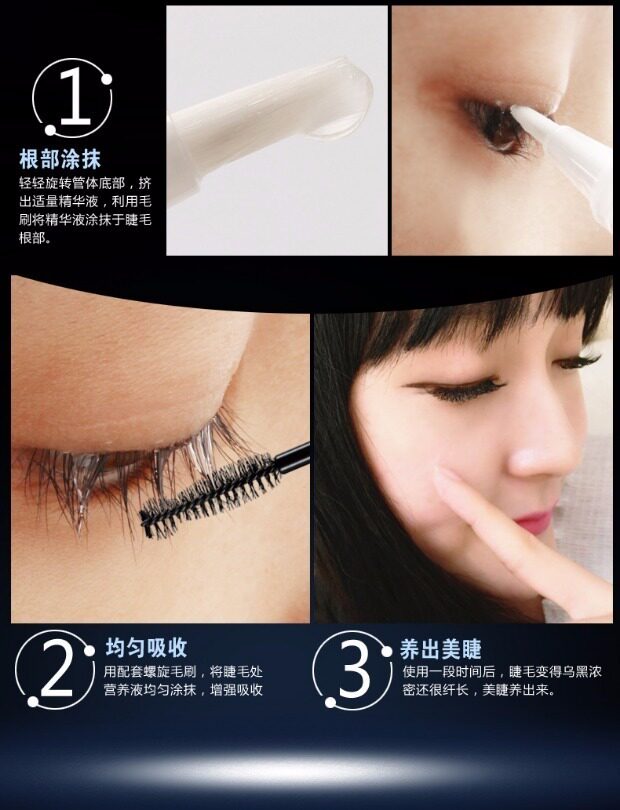 1
根部涂抹
轻轻旋转管体底部，挤出适量精华液，利用毛刷将精华液涂抹于睫毛根部。

2
均匀吸收
用配套螺旋毛刷，将睫毛处营养液均匀涂抹，增强吸收

3
养出美睫
使用一段时间后，睫毛变得乌黑浓密还很纤长，美睫养出来。