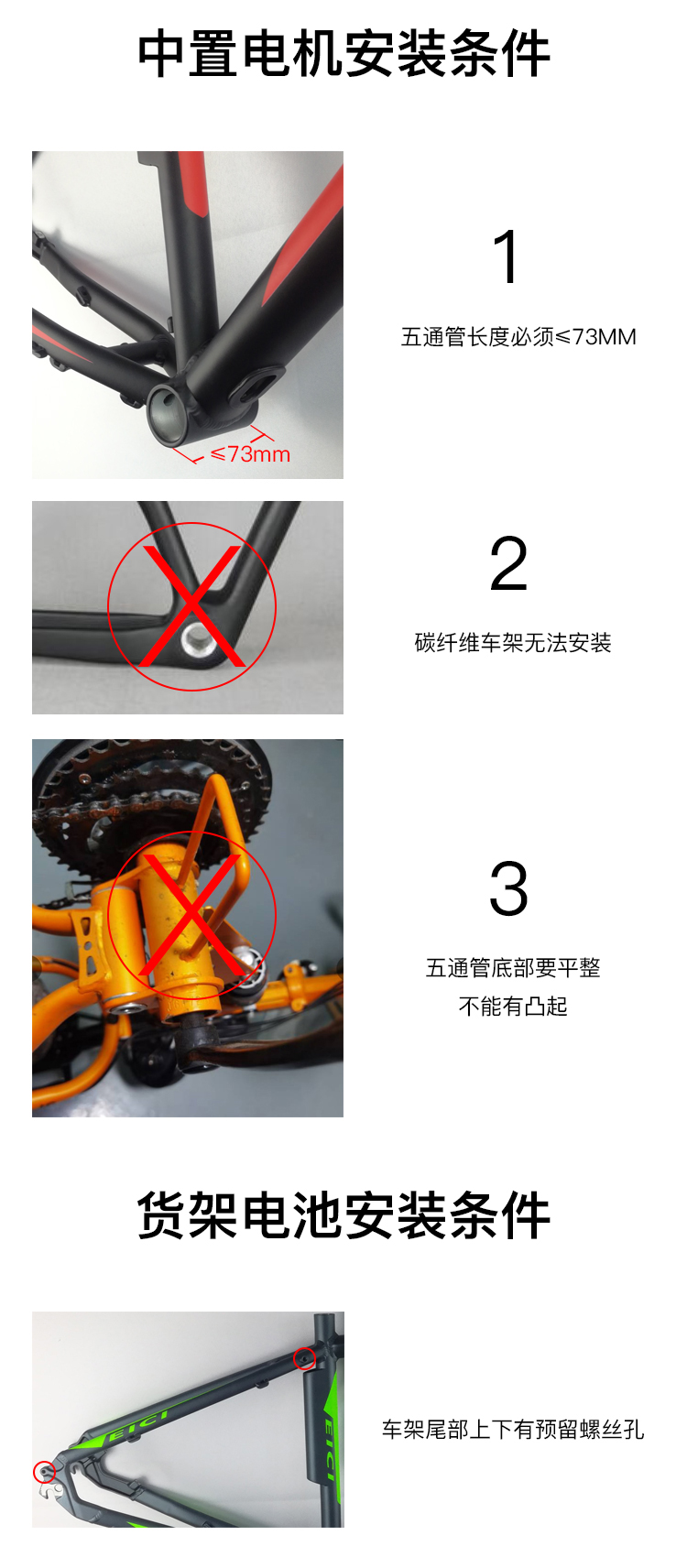 中置电机安装条件

≤73mm

1

五通管长度必须≤73MM

2

碳纤维车架无法安装

3

五通管底部要平整
不能有凸起

货架电池安装条件

EICI

EICI

车架尾部上下有预留螺丝孔