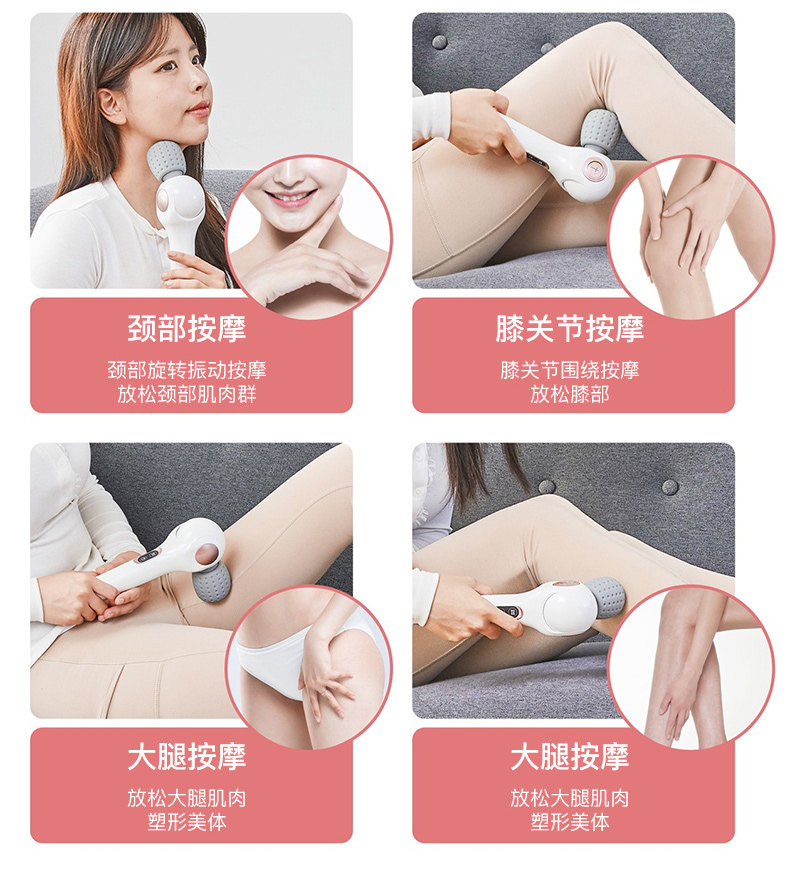 颈部按摩

颈部旋转振动按摩
放松颈部肌肉群

膝关节按摩

膝关节围绕按摩
放松膝部

大腿按摩

放松大腿肌肉
塑形美体

大腿按摩

放松大腿肌肉
塑形美体