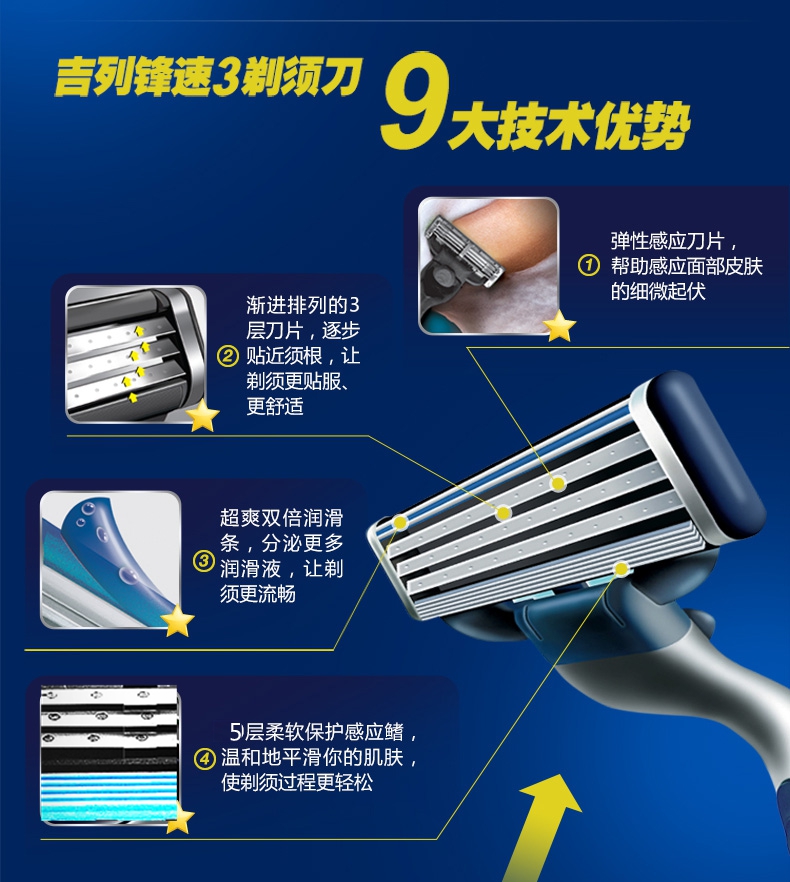 吉列锋速3剃须刀 9大技术优势

① 弹性感应刀片，帮助感应面部皮肤的细微起伏

② 渐进排列的3层刀片，逐步贴近须根，让剃须更贴服、更舒适

③ 超爽双倍润滑条，分泌更多润滑液，让剃须更流畅

④ 5层柔软保护感应鳍，温和地平滑你的肌肤，使剃须过程更轻松