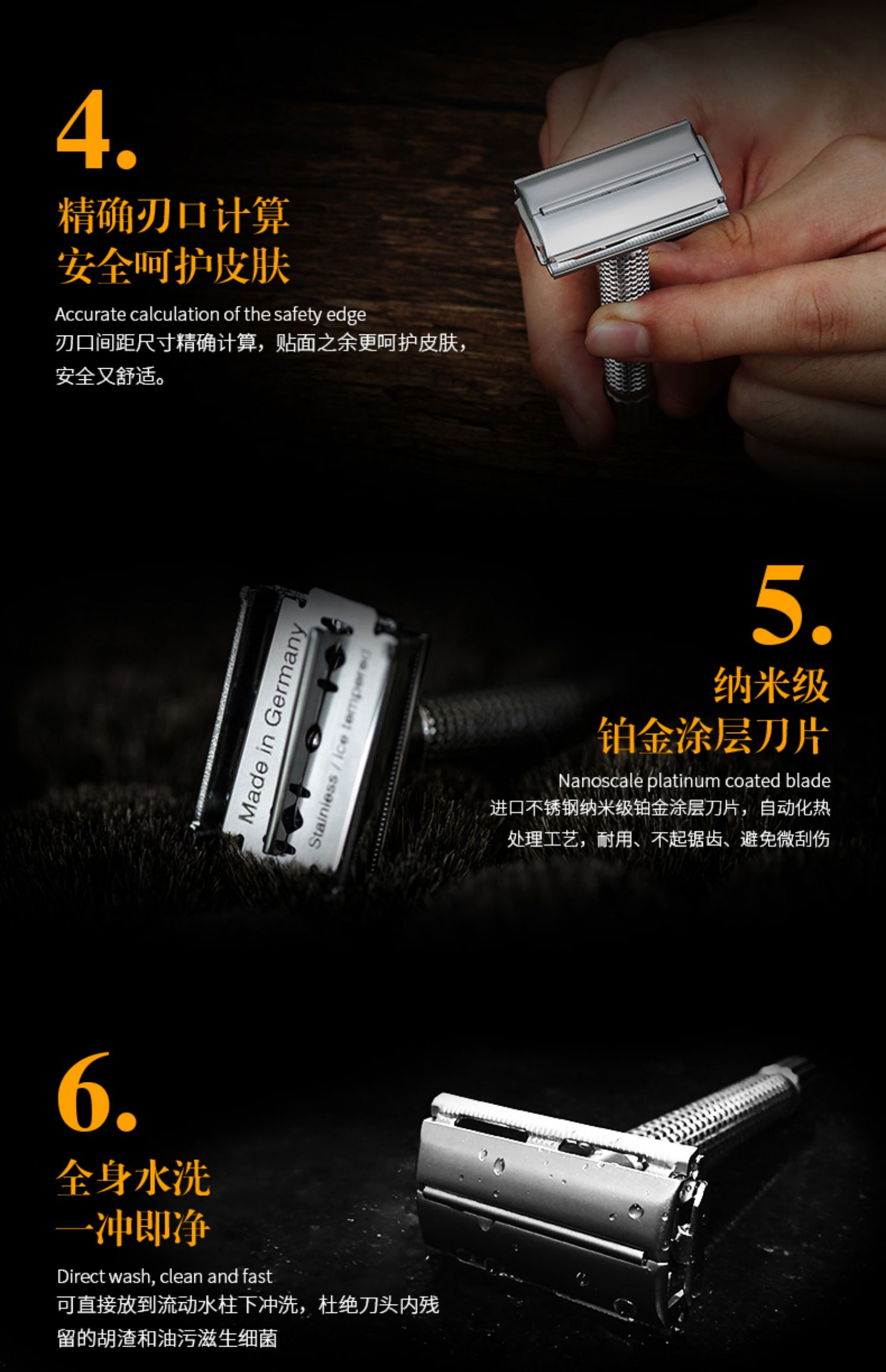 4.

精确刃口计算
安全呵护皮肤

Accurate calculation of the safety edge
刃口间距尺寸精确计算，贴面之余更呵护皮肤，安全又舒适。

Made in Germany
Stainless / Ice tempered

5.

纳米级
铂金涂层刀片

Nanoscale platinum coated blade
进口不锈钢纳米级铂金涂层刀片，自动化热处理工艺，耐用、不起锯齿、避免微刮伤

6.

全身水洗
一冲即净

Direct wash, clean and fast
可直接放到流动水柱下冲洗，杜绝刀头内残留的胡渣和油污滋生细菌