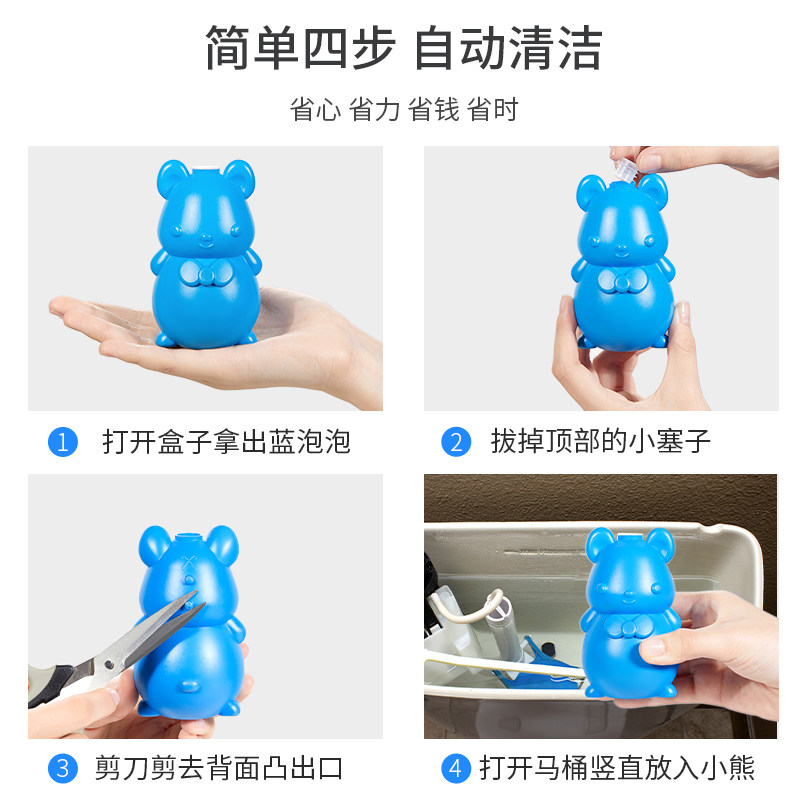 简单四步 自动清洁

省心 省力 省钱 省时

1 打开盒子拿出蓝泡泡

2 拔掉顶部的小塞子

3 剪刀剪去背面凸出口

4 打开马桶竖直放入小熊