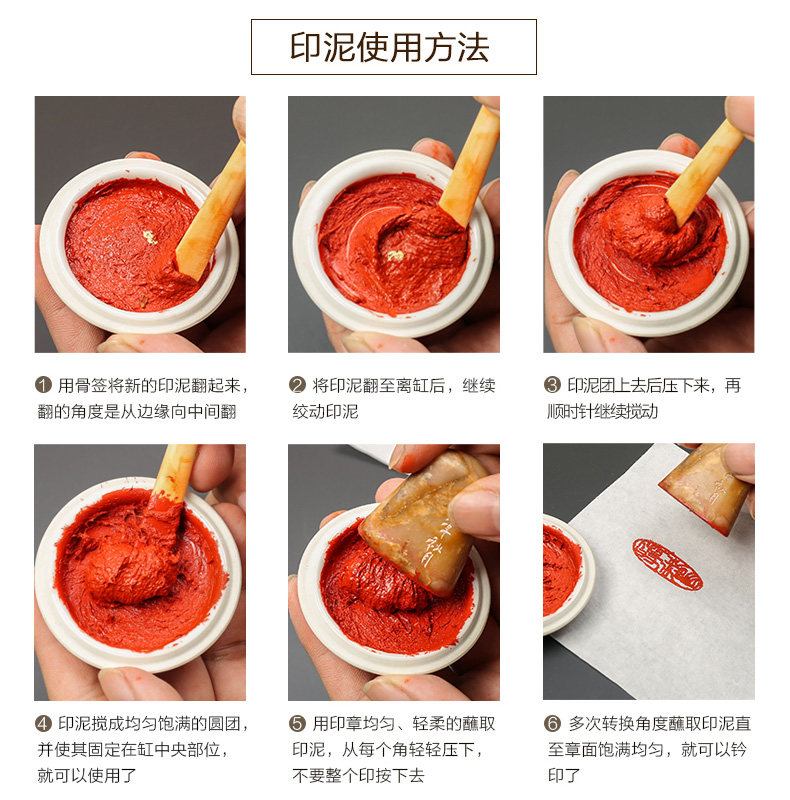 印泥使用方法

❶ 用骨签将新的印泥翻起来，翻的角度是从边缘向中间翻

❷ 将印泥翻至离缸后，继续绞动印泥

❸ 印泥团上去后压下来，再顺时针继续搅动

❹ 印泥搅成均匀饱满的圆团，并使其固定在缸中央部位，就可以使用了

❺ 用印章均匀、轻柔的蘸取印泥，从每个角轻轻压下，不要整个印按下去

❻ 多次转换角度蘸取印泥直至章面饱满均匀，就可以钤印了