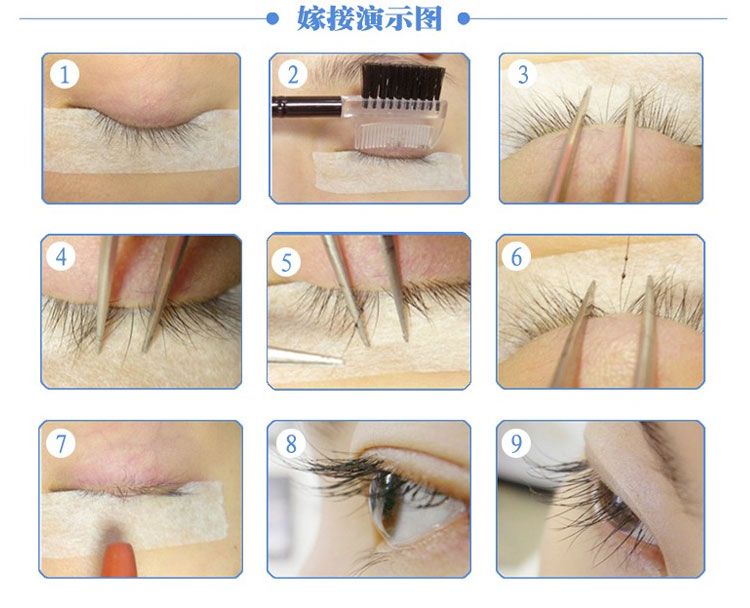 嫁接演示图

1

2

3

4

5

6

7

8

9