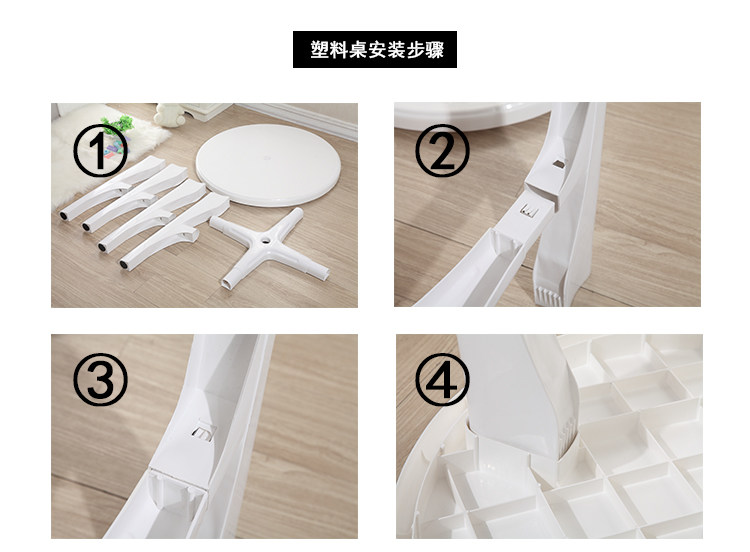 塑料桌安装步骤

①

②

③

④