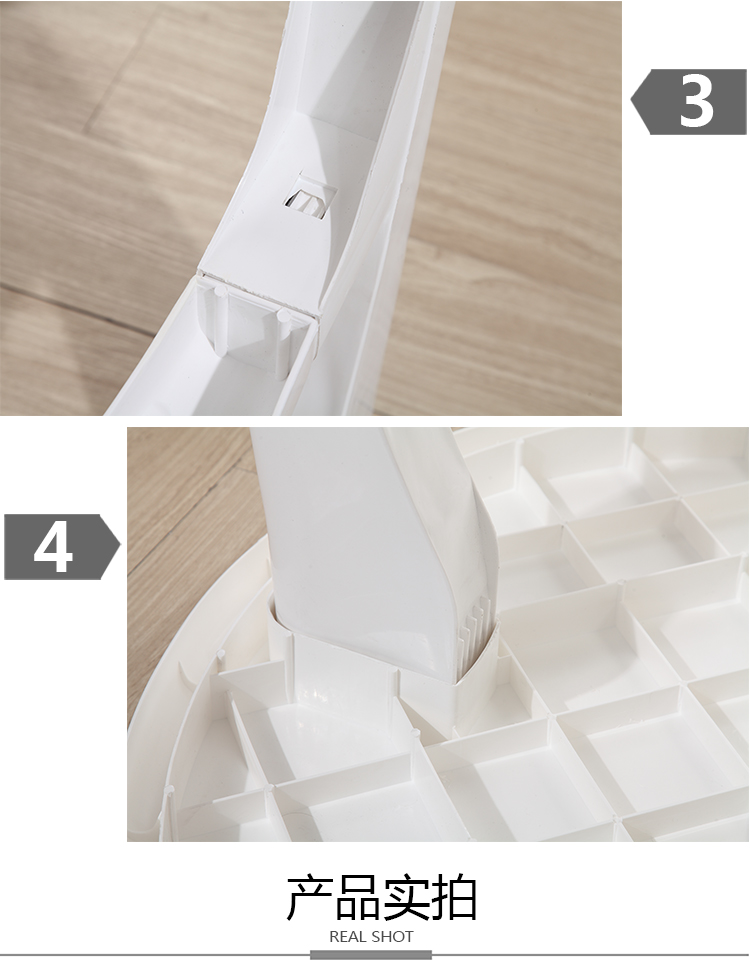 3

4

产品实拍

REAL SHOT