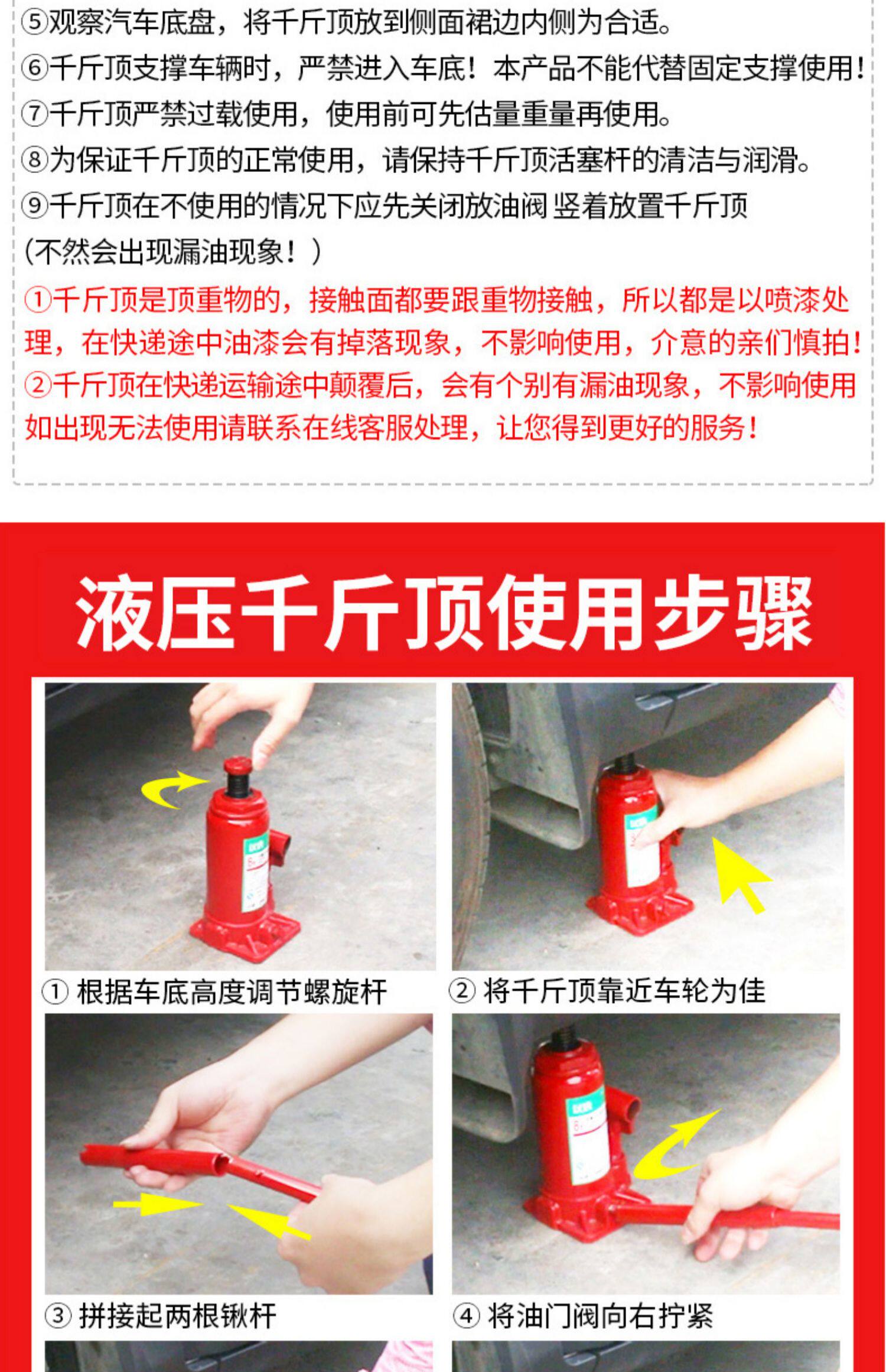 ⑤观察汽车底盘，将千斤顶放到侧面裙边内侧为合适。
⑥千斤顶支撑车辆时，严禁进入车底！本产品不能代替固定支撑使用！
⑦千斤顶严禁过载使用，使用前可先估量重量再使用。
⑧为保证千斤顶的正常使用，请保持千斤顶活塞杆的清洁与润滑。
⑨千斤顶在不使用的情况下应先关闭放油阀 竖着放置千斤顶（不然会出现漏油现象！）

①千斤顶是顶重物的，接触面都要跟重物接触，所以都是以喷漆处理，在快递途中油漆会有掉落现象，不影响使用，介意的亲们慎拍！
②千斤顶在快递运输途中颠覆后，会有个别有漏油现象，不影响使用如出现无法使用请联系在线客服处理，让您得到更好的服务！

液压千斤顶使用步骤

① 根据车底高度调节螺旋杆
② 将千斤顶靠近车轮为佳
③ 拼接起两根锹杆
④ 将油门阀向右拧紧