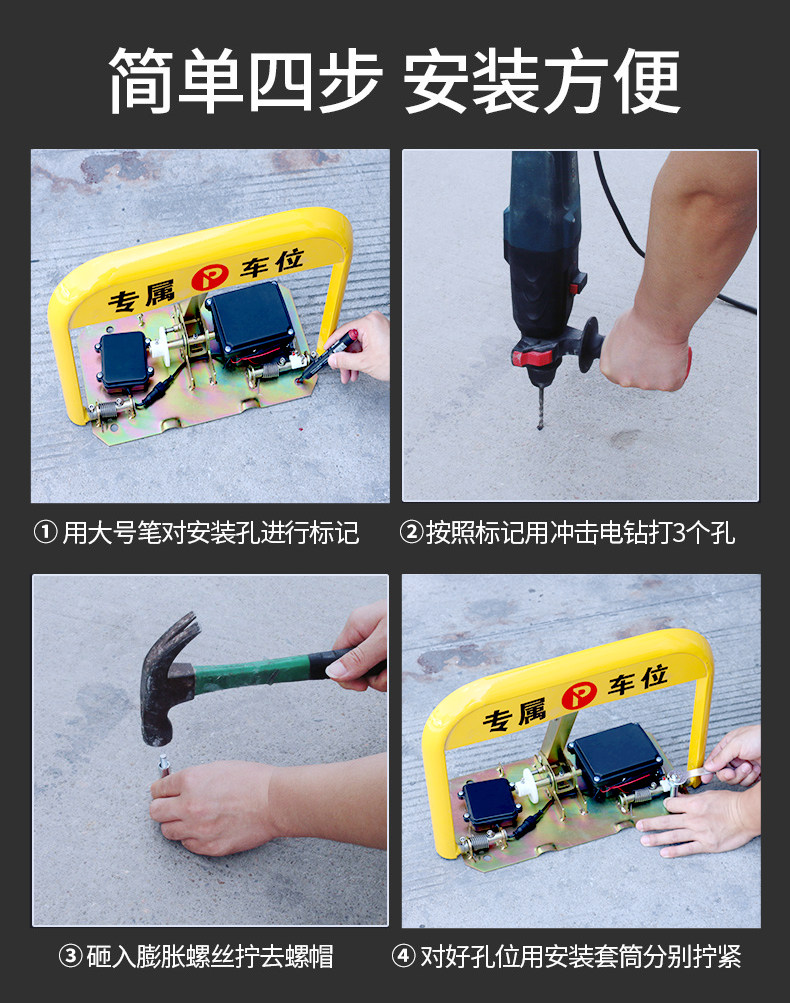 简单四步 安装方便

专属 P 车位

① 用大号笔对安装孔进行标记

② 按照标记用冲击电钻打3个孔

③ 砸入膨胀螺丝拧去螺帽

专属 P 车位

④ 对好孔位用安装套筒分别拧紧