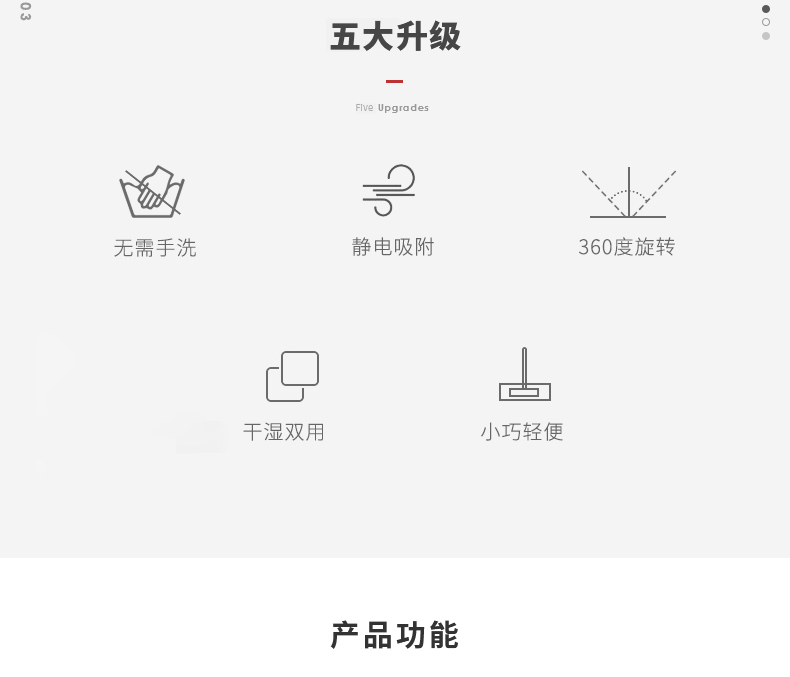 03

五大升级

Five Upgrades

无需手洗

静电吸附

360度旋转

干湿双用

小巧轻便

产品功能