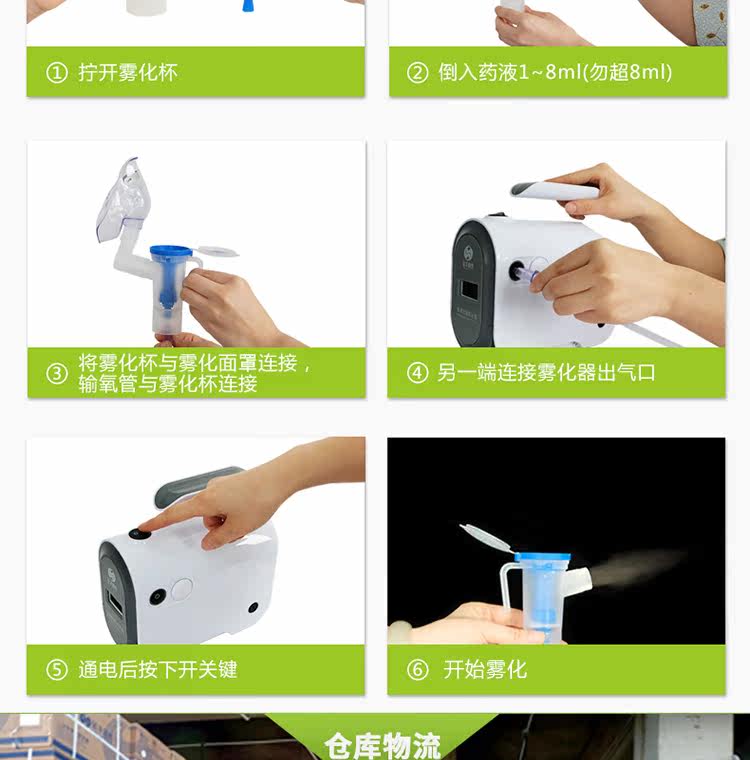 ① 拧开雾化杯

② 倒入药液1~8ml(勿超8ml)

③ 将雾化杯与雾化面罩连接，输氧管与雾化杯连接

④ 另一端连接雾化器出气口

⑤ 通电后按下开关键

⑥ 开始雾化

仓库物流