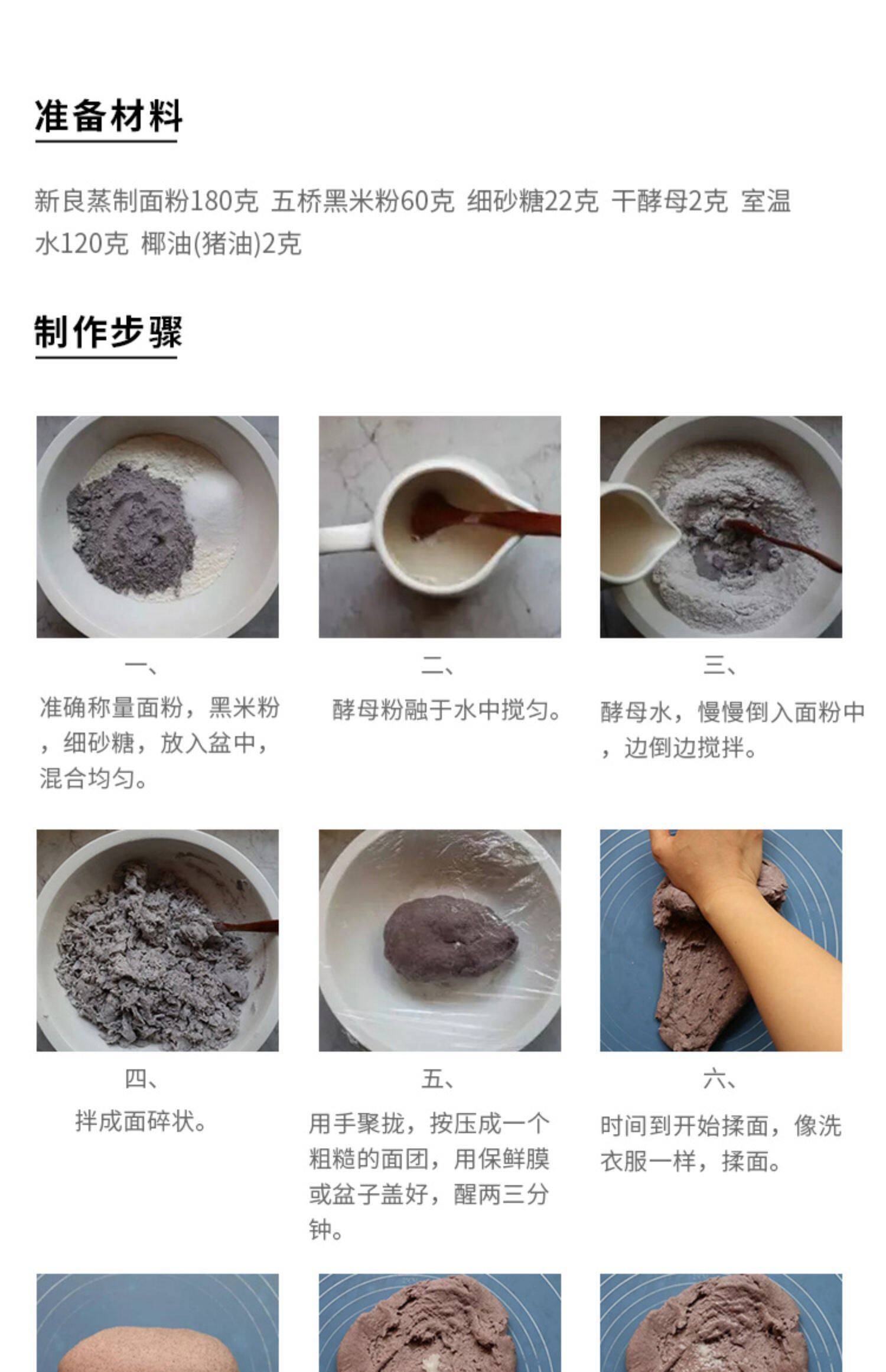 准备材料

新良蒸制面粉180克 五桥黑米粉60克 细砂糖22克 干酵母2克 室温水120克 椰油(猪油)2克

制作步骤

一、
准确称量面粉，黑米粉，细砂糖，放入盆中，混合均匀。

二、
酵母粉融于水中搅匀。

三、
酵母水，慢慢倒入面粉中，边倒边搅拌。

四、
拌成面碎状。

五、
用手聚拢，按压成一个粗糙的面团，用保鲜膜或盆子盖好，醒两三分钟。

六、
时间到开始揉面，像洗衣服一样，揉面。