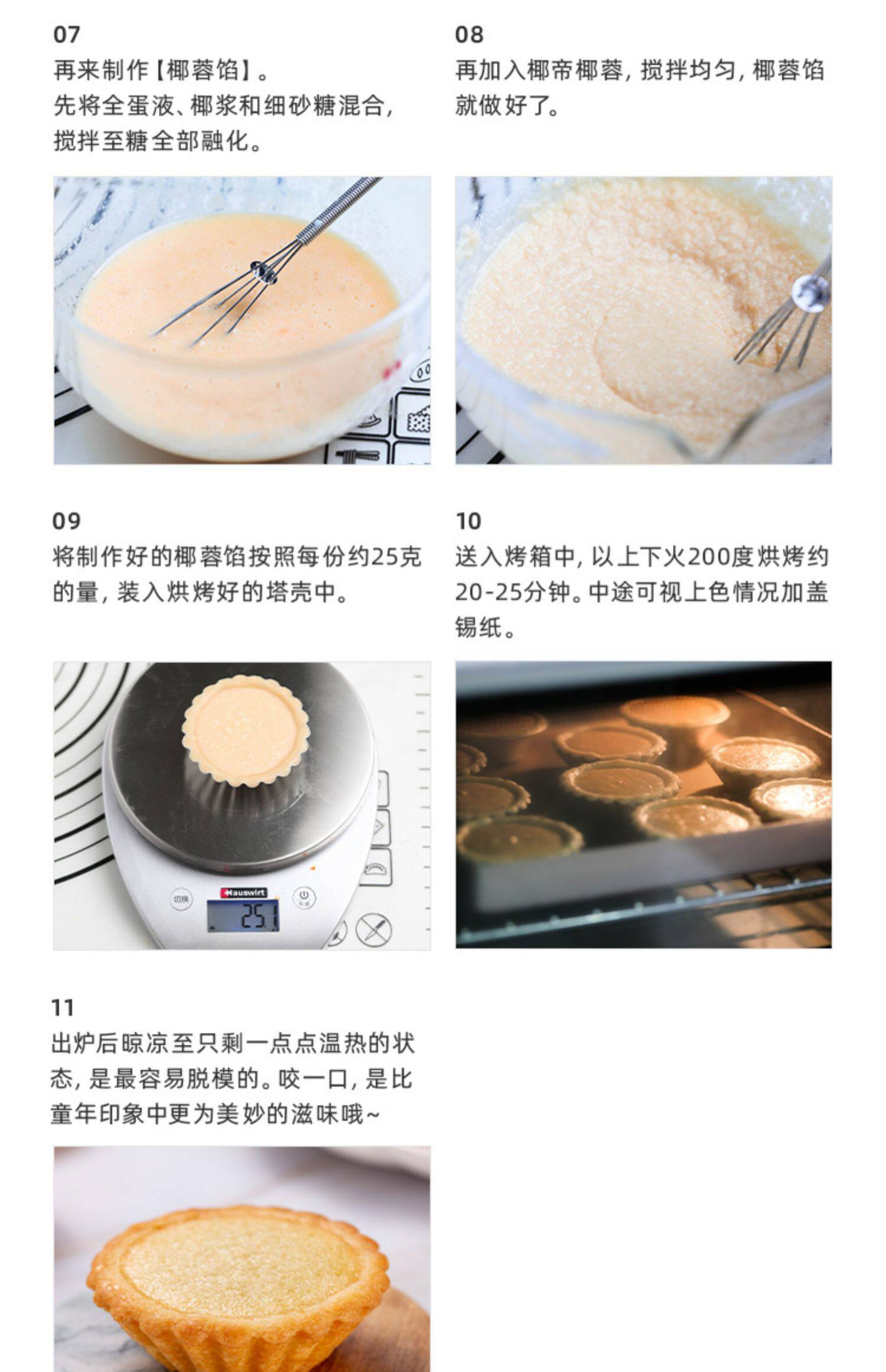 07
再来制作【椰蓉馅】。
先将全蛋液、椰浆和细砂糖混合，搅拌至糖全部融化。

08
再加入椰帝椰蓉，搅拌均匀，椰蓉馅就做好了。

09
将制作好的椰蓉馅按照每份约25克的量，装入烘烤好的塔壳中。

切换 Hauswirt 25.1

10
送入烤箱中，以上下火200度烘烤约20-25分钟。中途可视上色情况加盖锡纸。

11
出炉后晾凉至只剩一点点温热的状态，是最容易脱模的。咬一口，是比童年印象中更为美妙的滋味哦~