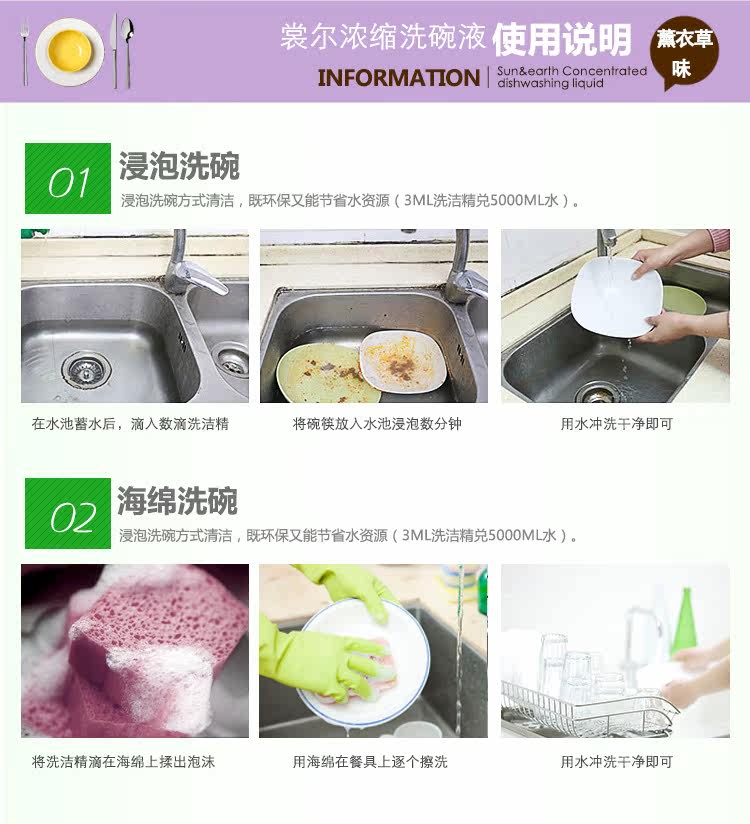 裳尔浓缩洗碗液 使用说明
INFORMATION | Sun&earth Concentrated dishwashing liquid
薰衣草味

01 浸泡洗碗
浸泡洗碗方式清洁，既环保又能节省水资源（3ML洗洁精兑5000ML水）。

在水池蓄水后，滴入数滴洗洁精
将碗筷放入水池浸泡数分钟
用水冲洗干净即可

02 海绵洗碗
浸泡洗碗方式清洁，既环保又能节省水资源（3ML洗洁精兑5000ML水）。

将洗洁精滴在海绵上揉出泡沫
用海绵在餐具上逐个擦洗
用水冲洗干净即可