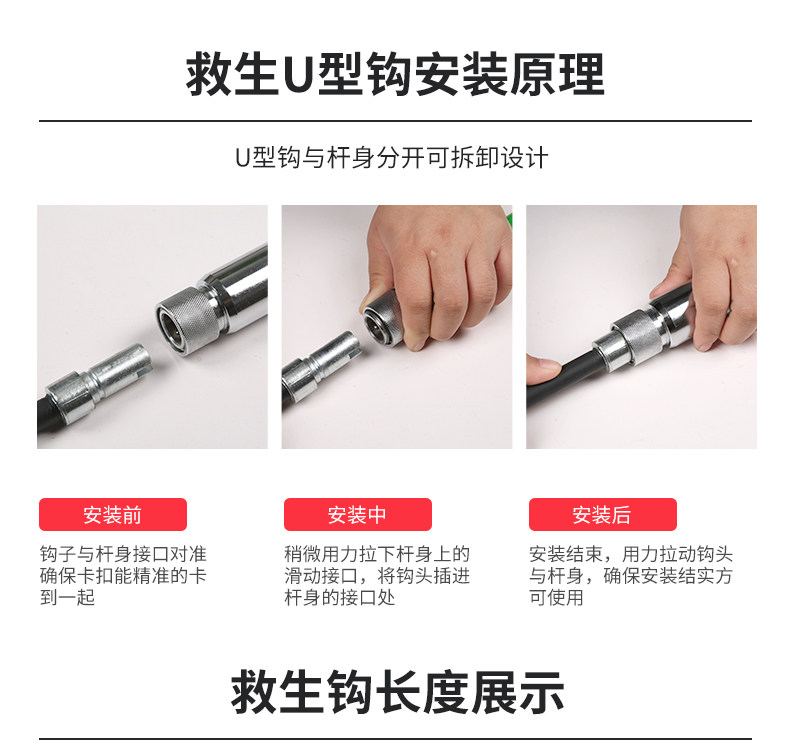 救生U型钩安装原理

U型钩与杆身分开可拆卸设计

安装前

钩子与杆身接口对准确保卡扣能精准的卡到一起

安装中

稍微用力拉下杆身上的滑动接口，将钩头插进杆身的接口处

安装后

安装结束，用力拉动钩头与杆身，确保安装结实方可使用

救生钩长度展示