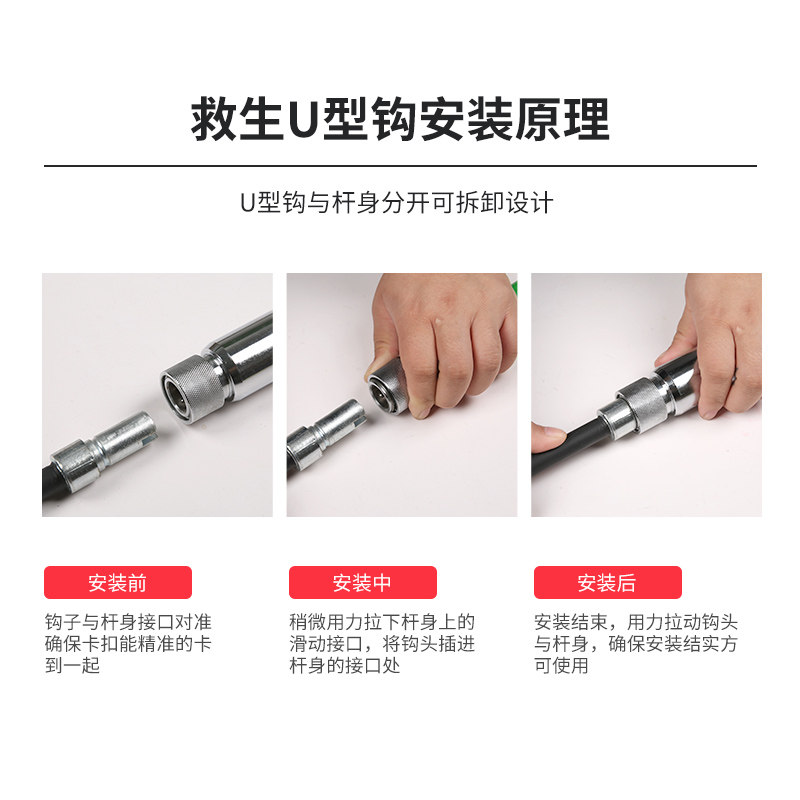 救生U型钩安装原理

U型钩与杆身分开可拆卸设计

安装前

钩子与杆身接口对准确保卡扣能精准的卡到一起

安装中

稍微用力拉下杆身上的滑动接口，将钩头插进杆身的接口处

安装后

安装结束，用力拉动钩头与杆身，确保安装结实方可使用