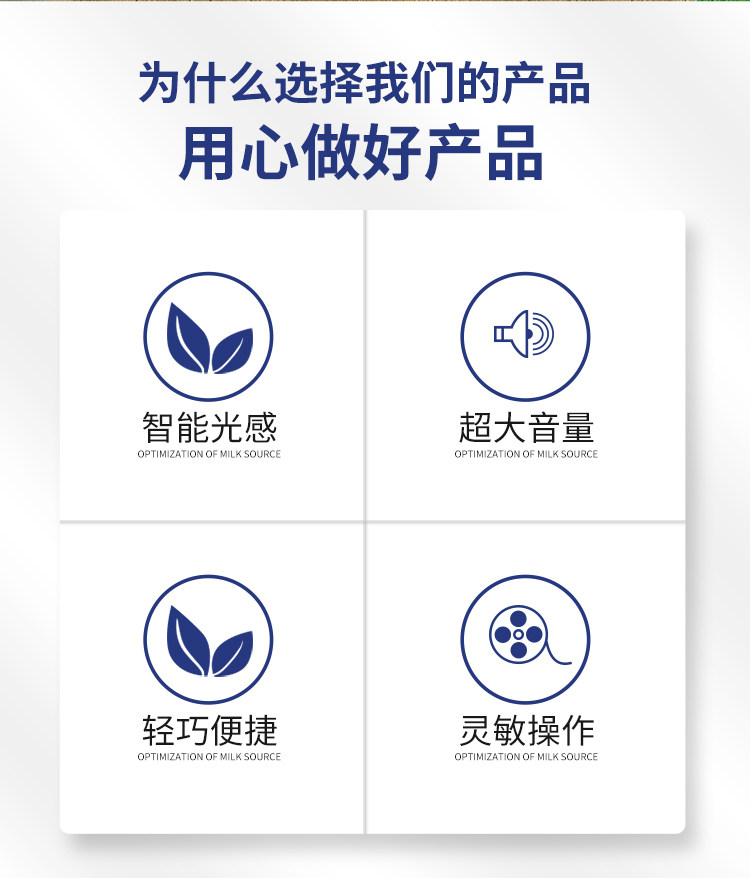 为什么选择我们的产品
用心做好产品

智能光感
OPTIMIZATION OF MILK SOURCE

超大音量
OPTIMIZATION OF MILK SOURCE

轻巧便捷
OPTIMIZATION OF MILK SOURCE

灵敏操作
OPTIMIZATION OF MILK SOURCE