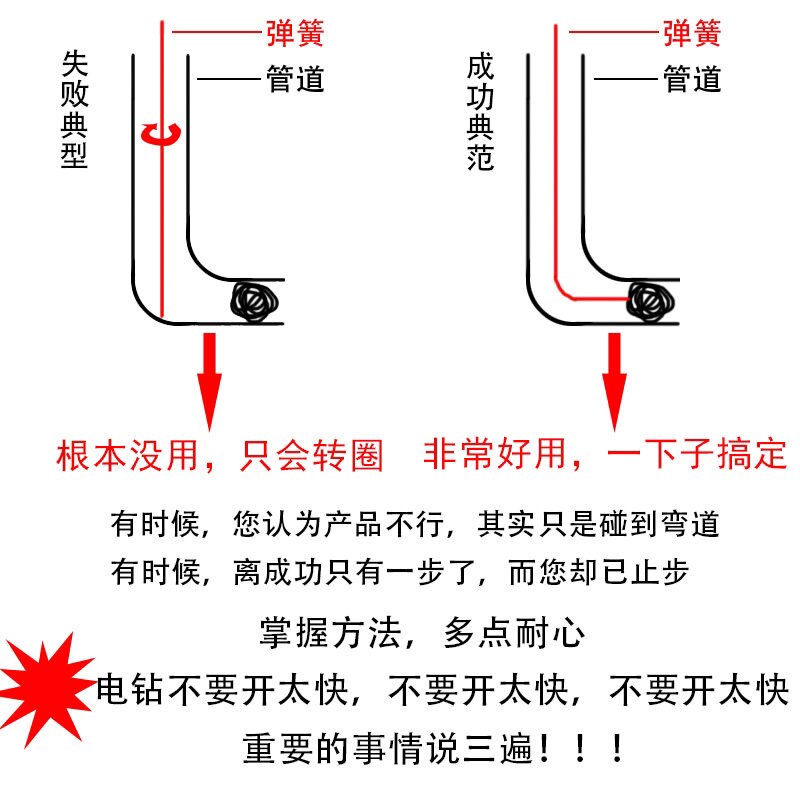 失败典型

弹簧

管道

根本没用，只会转圈

成功典范

弹簧

管道

非常好用，一下子搞定

有时候，您认为产品不行，其实只是碰到弯道

有时候，离成功只有一步了，而您却已止步

掌握方法，多点耐心

电钻不要开太快，不要开太快，不要开太快

重要的事情说三遍！！！