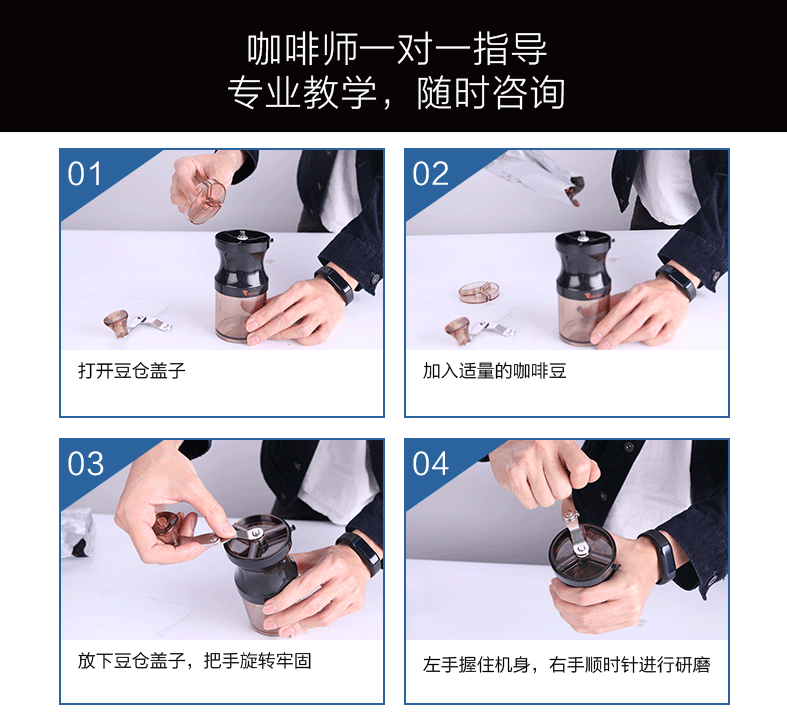 咖啡师一对一指导
专业教学，随时咨询

01
打开豆仓盖子

02
加入适量的咖啡豆

03
放下豆仓盖子，把手旋转牢固

04
左手握住机身，右手顺时针进行研磨