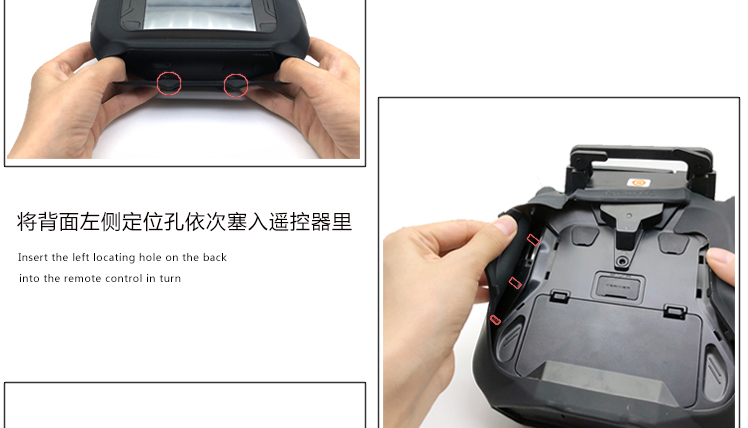 将背面左侧定位孔依次塞入遥控器里

Insert the left locating hole on the back into the remote control in turn