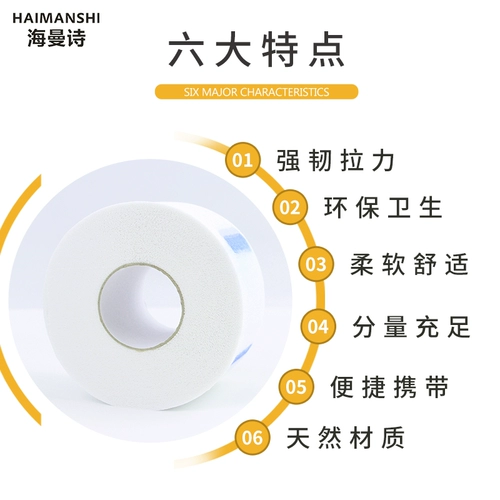 HAIMANSHI
海曼诗

六大特点

SIX MAJOR CHARACTERISTICS

01 强韧拉力

02 环保卫生

03 柔软舒适

04 分量充足

05 便捷携带

06 天然材质