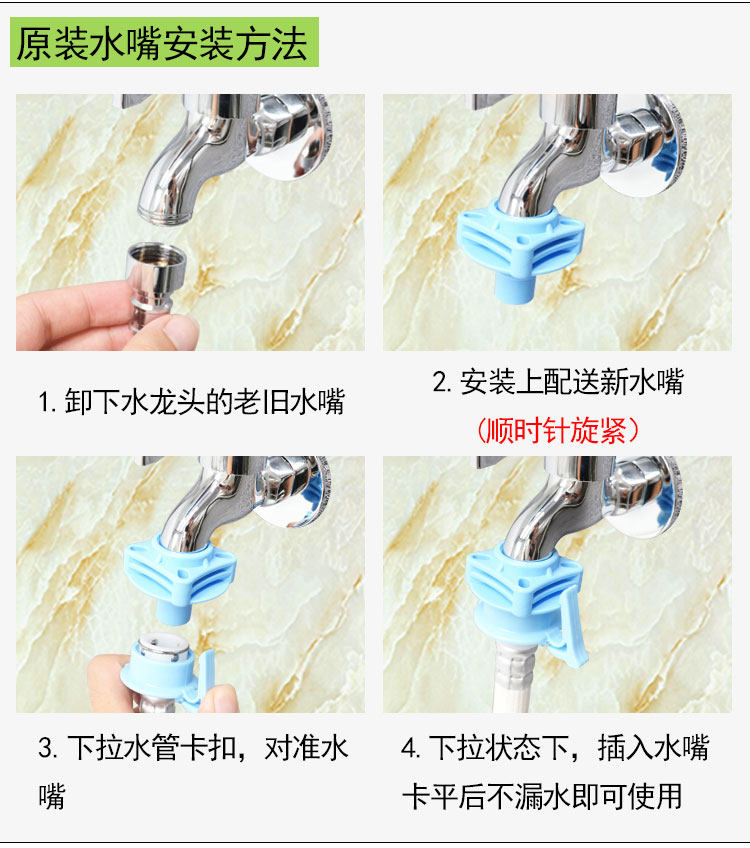 原装水嘴安装方法

1. 卸下水龙头的老旧水嘴

2. 安装上配送新水嘴
（顺时针旋紧）

3. 下拉水管卡扣，对准水嘴

4. 下拉状态下，插入水嘴卡平后不漏水即可使用