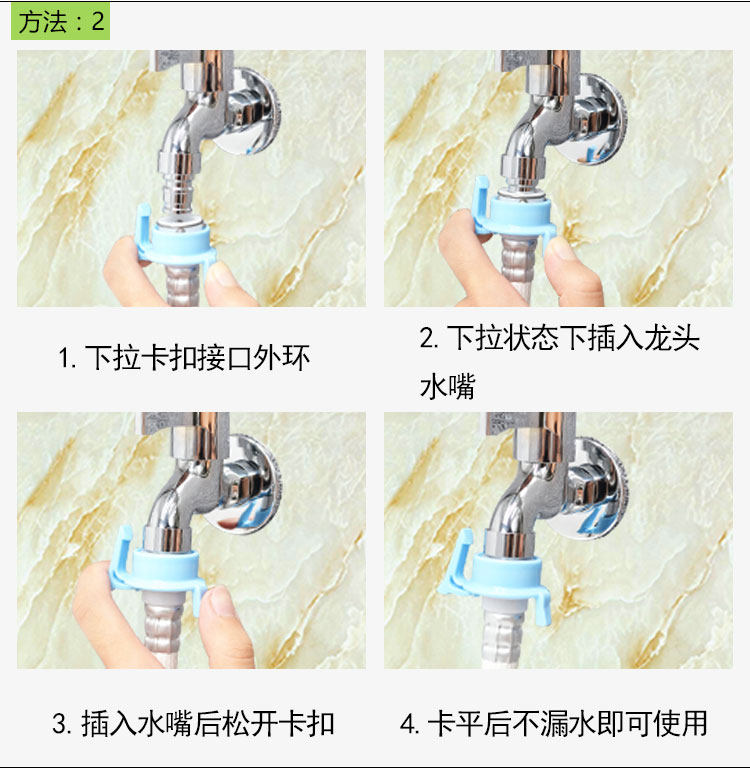 方法：2

1. 下拉卡扣接口外环

2. 下拉状态下插入龙头水嘴

3. 插入水嘴后松开卡扣

4. 卡平后不漏水即可使用