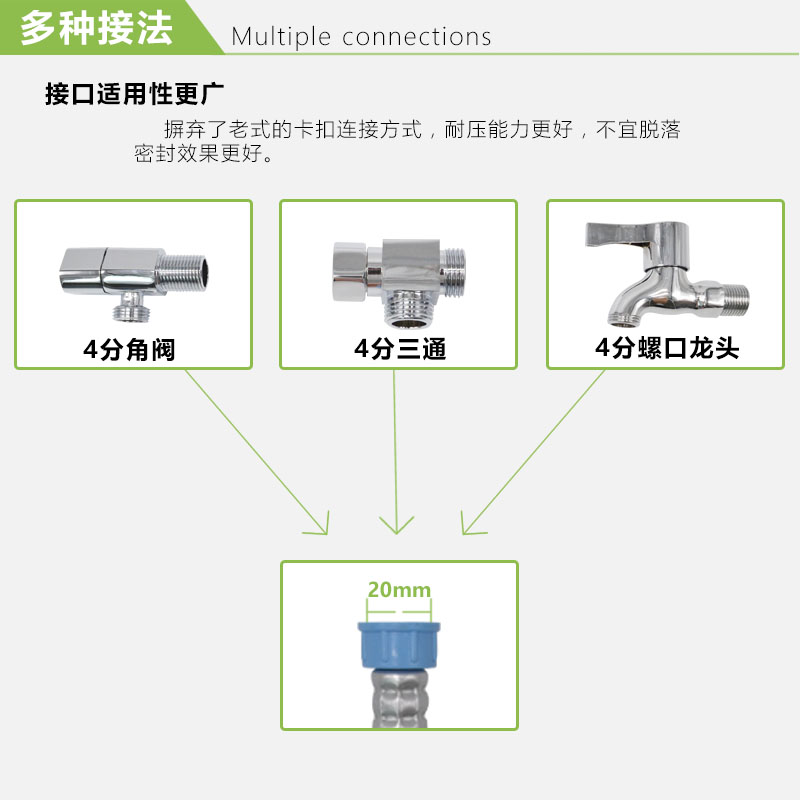 多种接法 Multiple connections

接口适用性更广

摒弃了老式的卡扣连接方式，耐压能力更好，不宜脱落密封效果更好。

4分角阀

4分三通

4分螺口龙头

20mm