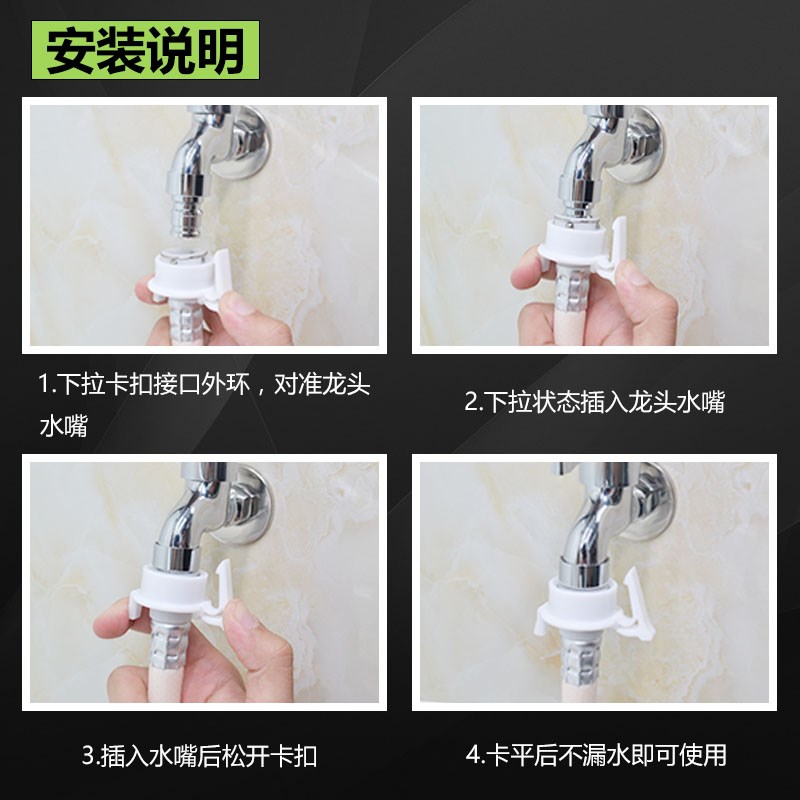 安装说明

1.下拉卡扣接口外环，对准龙头水嘴

2.下拉状态插入龙头水嘴

3.插入水嘴后松开卡扣

4.卡平后不漏水即可使用