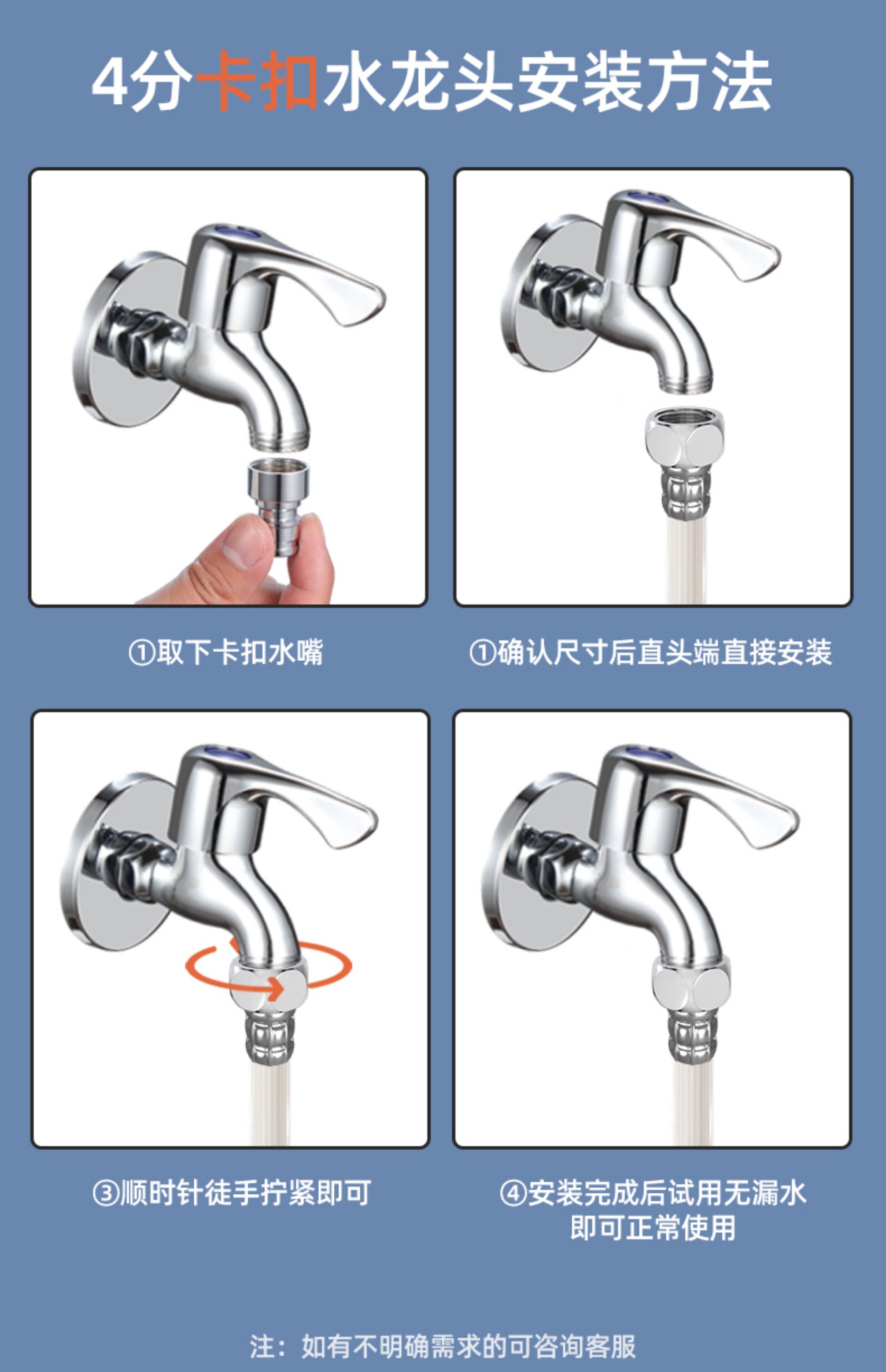 4分卡扣水龙头安装方法

①取下卡扣水嘴

①确认尺寸后直头端直接安装

③顺时针徒手拧紧即可

④安装完成后试用无漏水
即可正常使用

注：如有不明确需求的可咨询客服