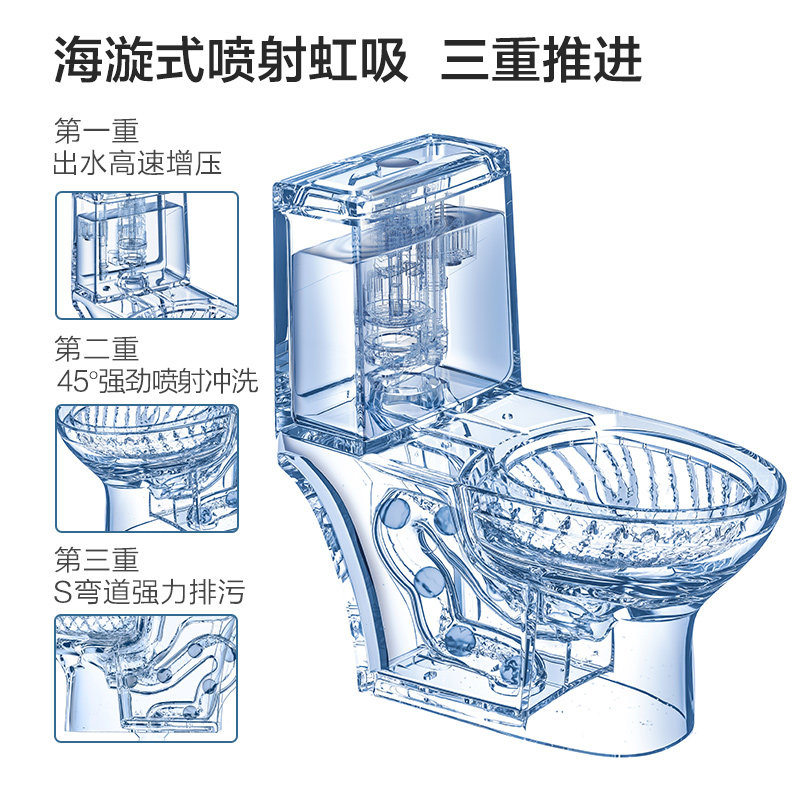 海漩式喷射虹吸 三重推进

第一重
出水高速增压

第二重
45°强劲喷射冲洗

第三重
S弯道强力排污