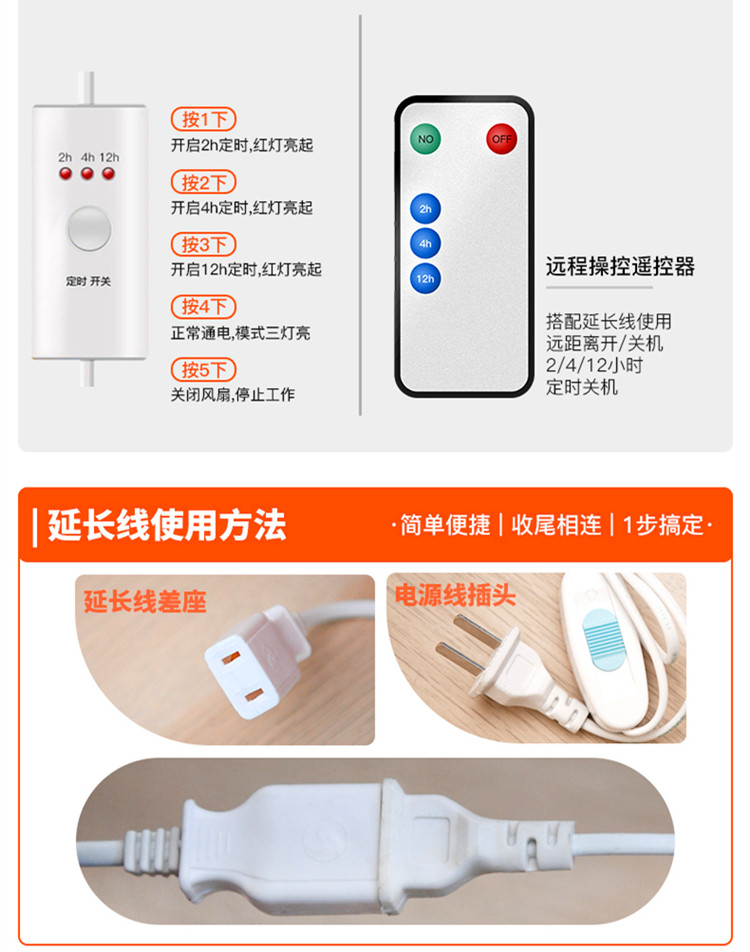 2h 4h 12h

定时 开关

按1下
开启2h定时,红灯亮起

按2下
开启4h定时,红灯亮起

按3下
开启12h定时,红灯亮起

按4下
正常通电,模式三灯亮

按5下
关闭风扇,停止工作

NO OFF

2h
4h
12h

远程操控遥控器

搭配延长线使用
远距离开/关机
2/4/12小时
定时关机

延长线使用方法

·简单便捷 | 收尾相连 | 1步搞定·

延长线差座

电源线插头