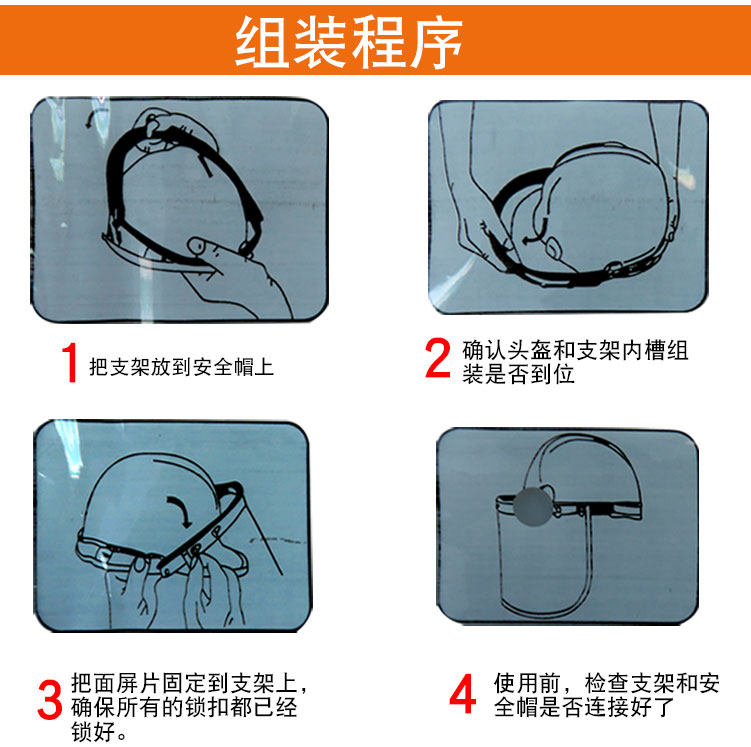 组装程序

1 把支架放到安全帽上

2 确认头盔和支架内槽组装是否到位

3 把面屏片固定到支架上，确保所有的锁扣都已经锁好。

4 使用前，检查支架和安全帽是否连接好了