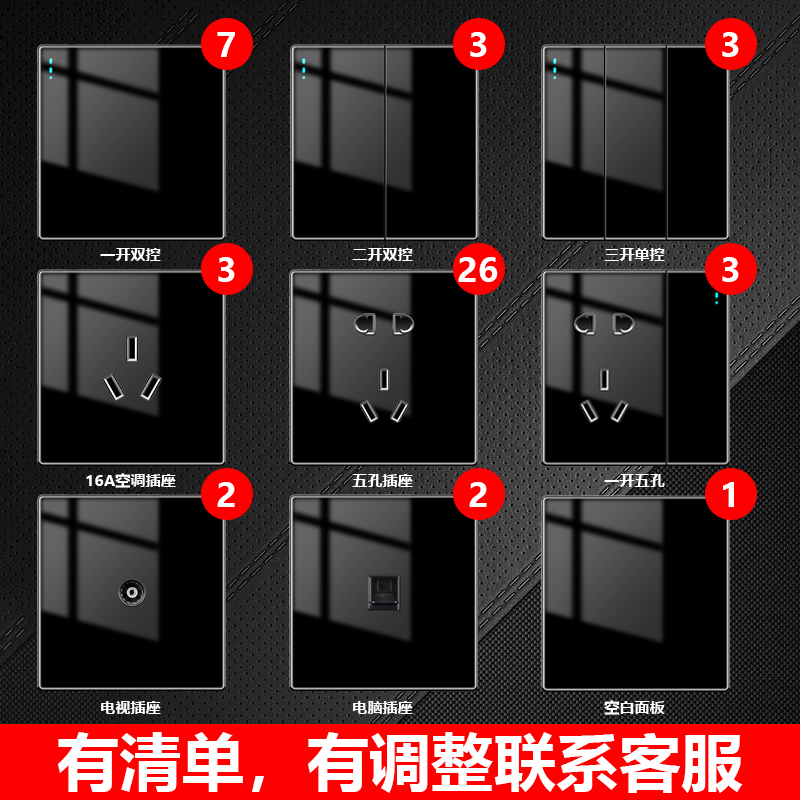 7

一开双控

3

二开双控

3

三开单控

3

16A空调插座

26

五孔插座

3

一开五孔

2

电视插座

2

电脑插座

1

空白面板

有清单，有调整联系客服