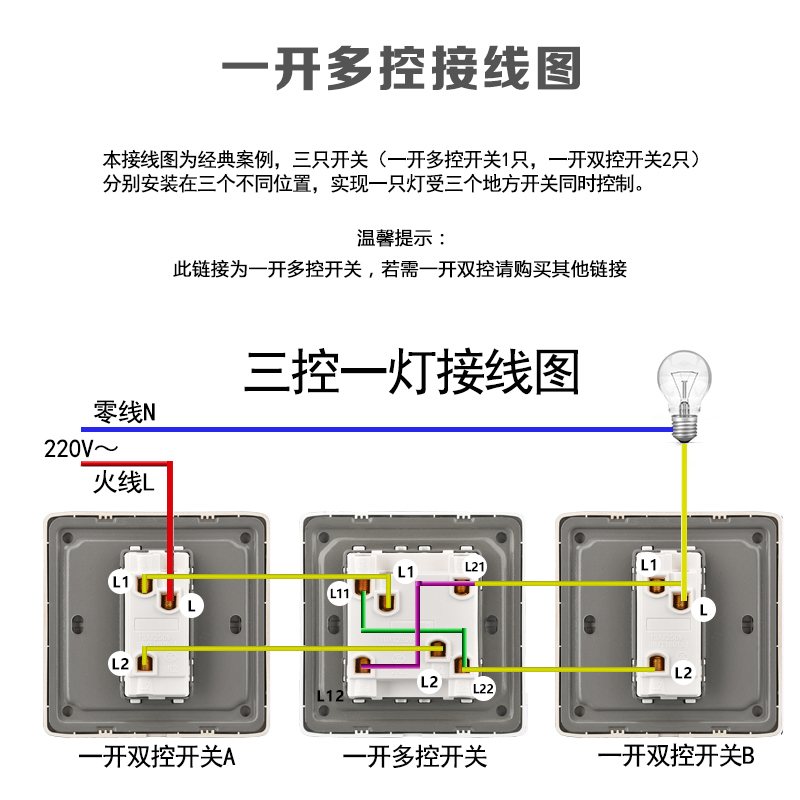 一开多控接线图

本接线图为经典案例，三只开关（一开多控开关1只，一开双控开关2只）分别安装在三个不同位置，实现一只灯受三个地方开关同时控制。

温馨提示：

此链接为一开多控开关，若需一开双控请购买其他链接

三控一灯接线图

零线N

220V～

火线L

L1
L
L2

L1
L21
L11
L2
L22
L12

L1
L
L2

一开双控开关A

一开多控开关

一开双控开关B