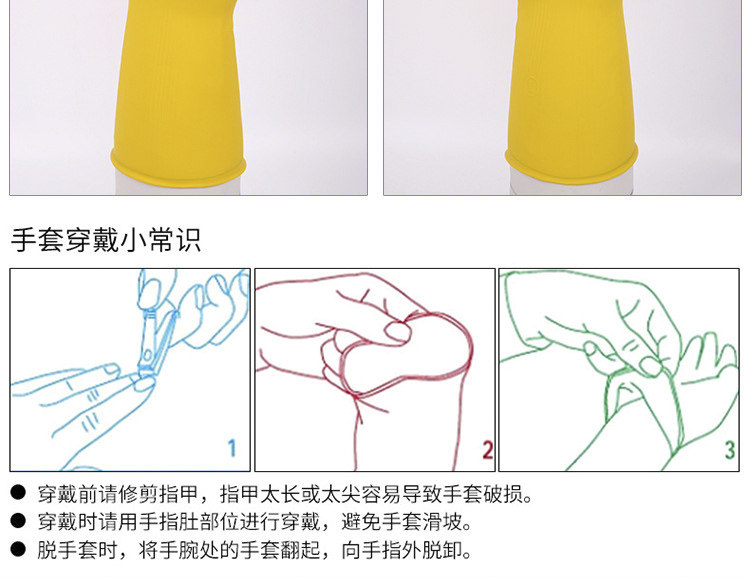 手套穿戴小常识

1

2

3

● 穿戴前请修剪指甲，指甲太长或太尖容易导致手套破损。
● 穿戴时请用手指肚部位进行穿戴，避免手套滑坡。
● 脱手套时，将手腕处的手套翻起，向手指外脱卸。