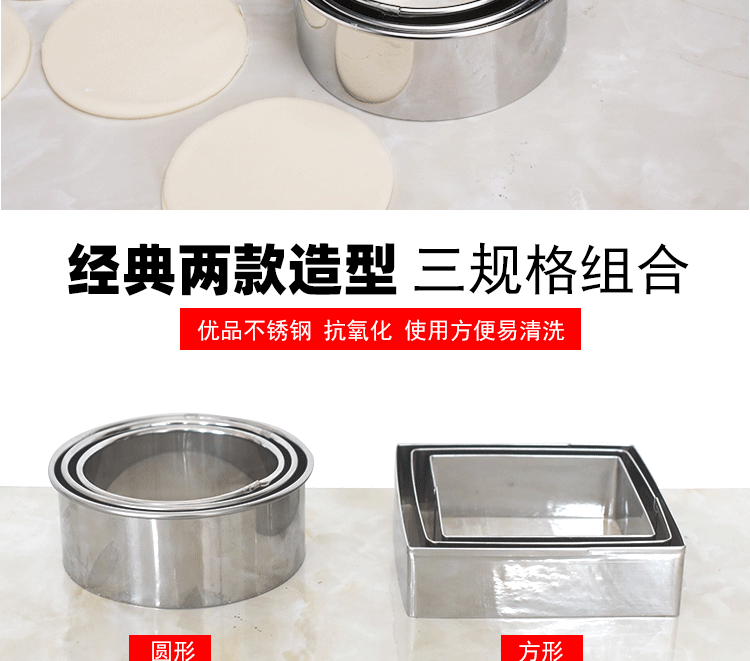 经典两款造型 三规格组合

优品不锈钢 抗氧化 使用方便易清洗

圆形

方形