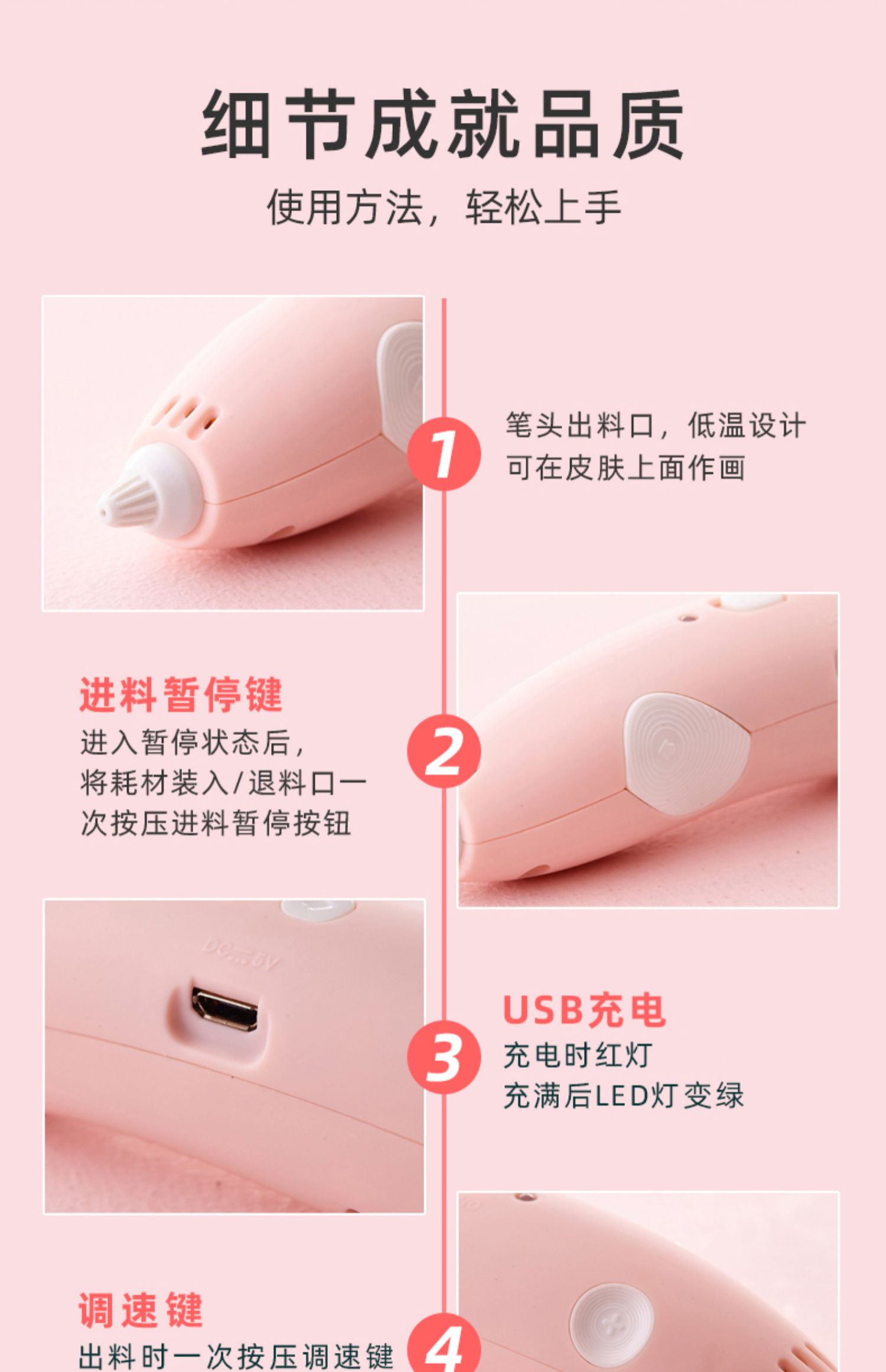 细节成就品质

使用方法，轻松上手

1

笔头出料口，低温设计
可在皮肤上面作画

进料暂停键

进入暂停状态后，
将耗材装入/退料口一
次按压进料暂停按钮

2

DC 5V

3

USB充电

充电时红灯
充满后LED灯变绿

调速键

出料时一次按压调速键

4